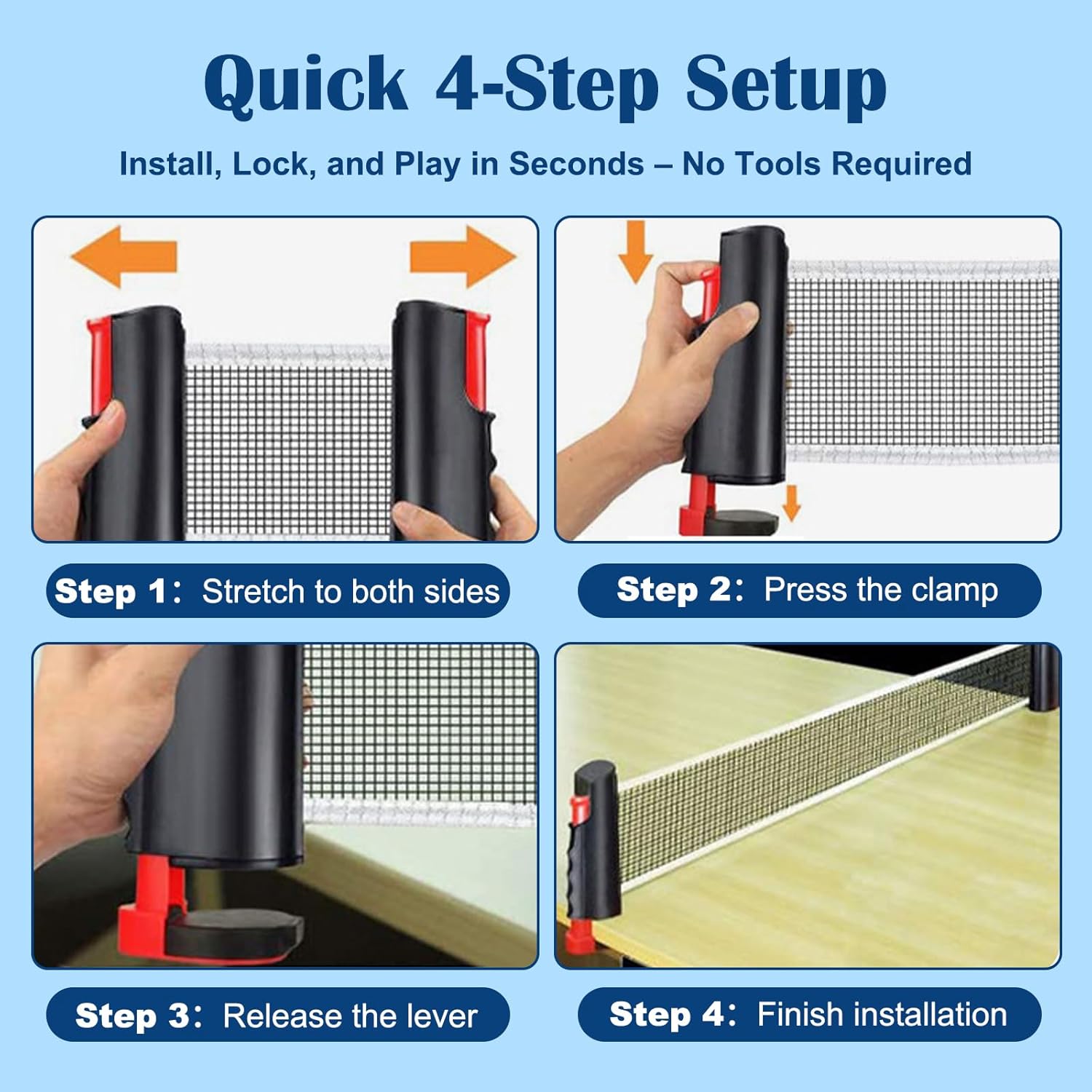 Quick 4-Step Setup

Install, Lock, and Play in Seconds – No Tools Required

Step 1: Stretch to both sides

Step 2: Press the clamp

Step 3: Release the lever

Step 4: Finish installation