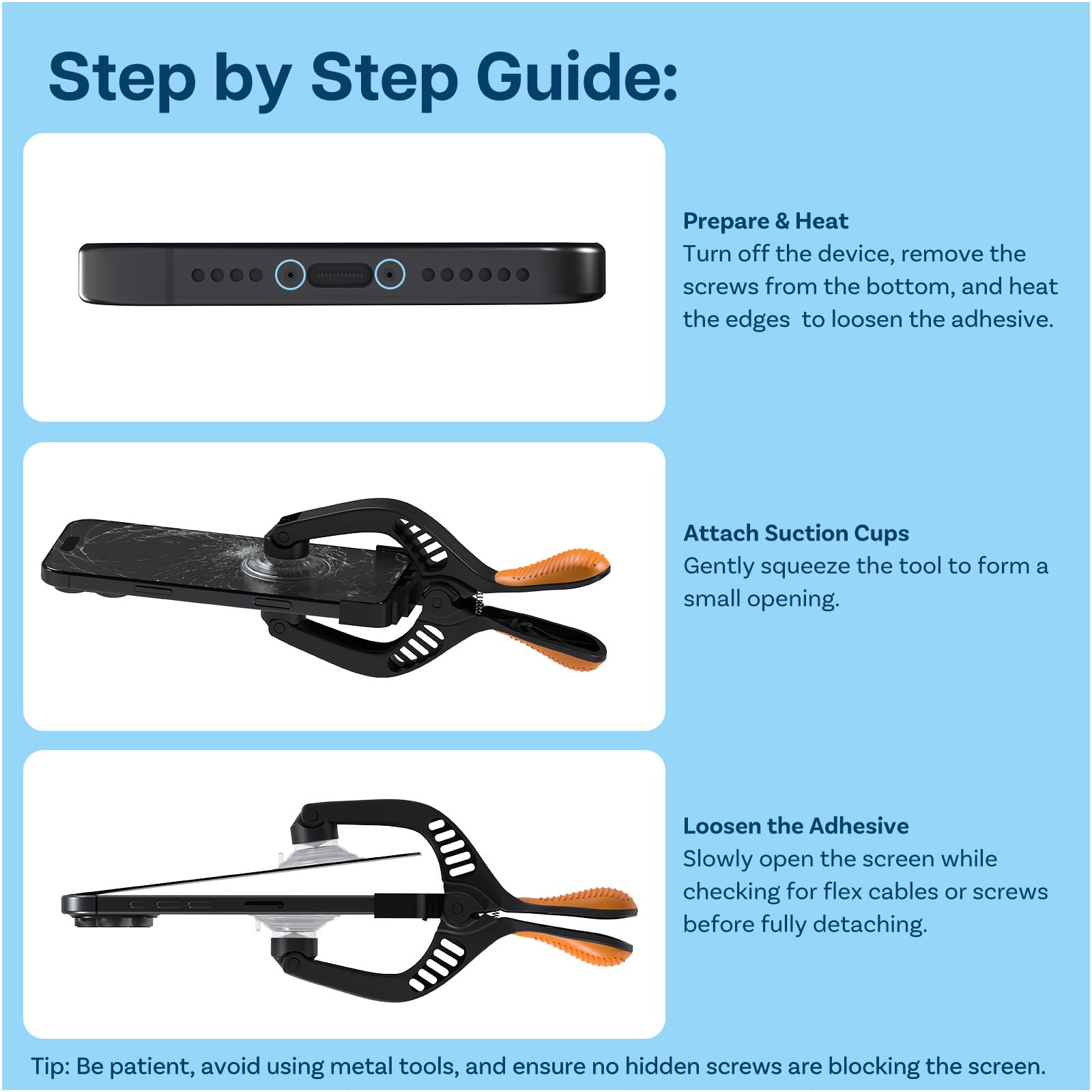 Step by Step Guide:

Prepare & Heat
Turn off the device, remove the screws from the bottom, and heat the edges  to loosen the adhesive.

Attach Suction Cups
Gently squeeze the tool to form a small opening.

Loosen the Adhesive
Slowly open the screen while checking for flex cables or screws before fully detaching.

Tip: Be patient, avoid using metal tools, and ensure no hidden screws are blocking the screen.