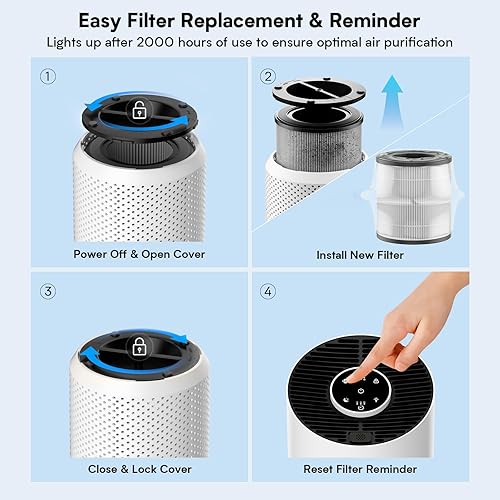 Easy Filter Replacement & Reminder
Lights up after 2000 hours of use to ensure optimal air purification

①
Power Off & Open Cover

②
Install New Filter

③
Close & Lock Cover

④
Reset Filter Reminder