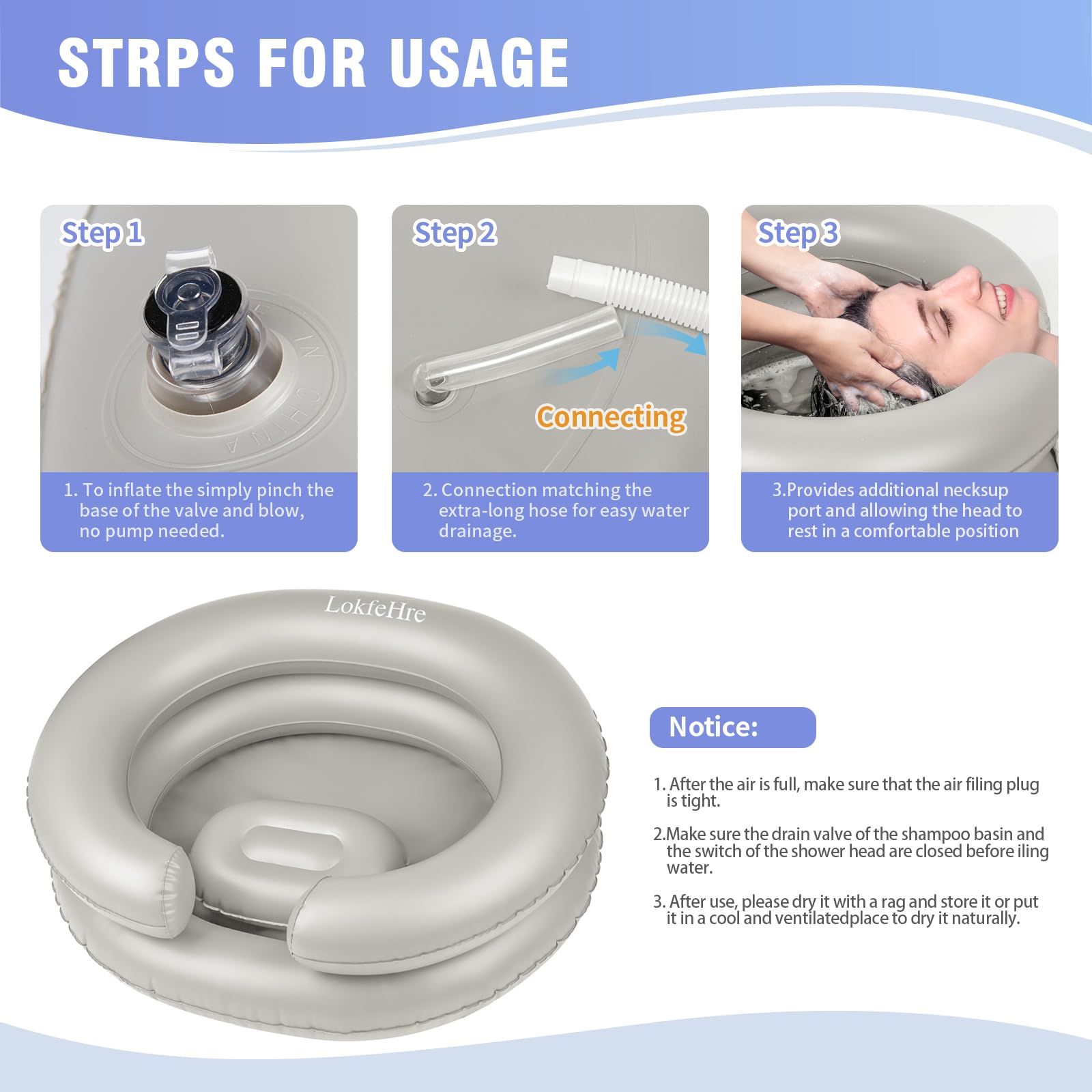 STRPS FOR USAGE

Step 1

1. To inflate the simply pinch the base of the valve and blow, no pump needed.

Step 2

Connecting

2. Connection matching the extra-long hose for easy water drainage.

Step 3

3.Provides additional necksup port and allowing the head to rest in a comfortable position

LokfeHre

Notice:

1. After the air is full, make sure that the air filing plug is tight.

2.Make sure the drain valve of the shampoo basin and the switch of the shower head are closed before iling water.

3. After use, please dry it with a rag and store it or put it in a cool and ventilatedplace to dry it naturally.