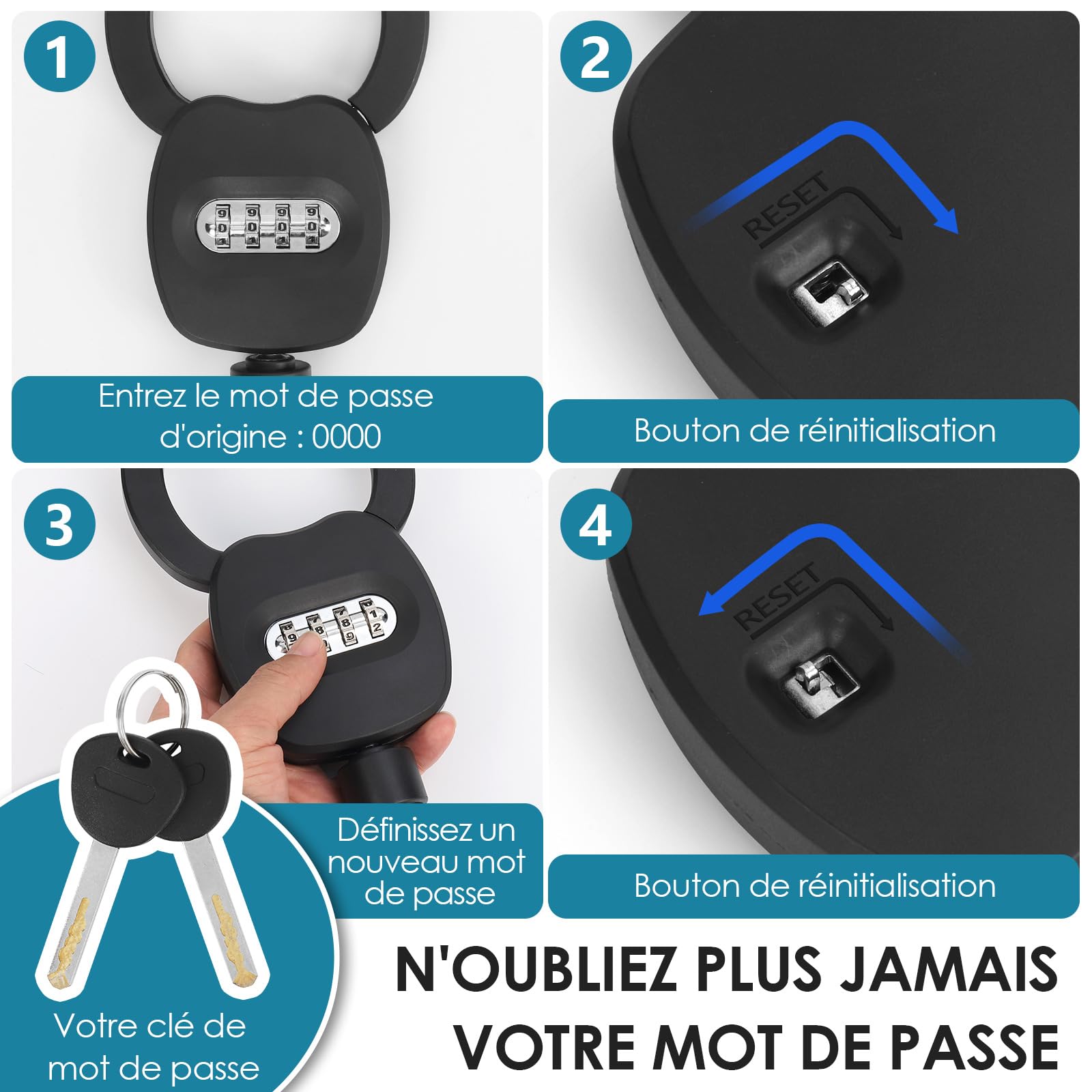 1

Entrez le mot de passe d'origine : 0000

2

RESET

Bouton de réinitialisation

3

Définissez un nouveau mot de passe

4

RESET

Bouton de réinitialisation

Votre clé de mot de passe

N'OUBLIEZ PLUS JAMAIS VOTRE MOT DE PASSE