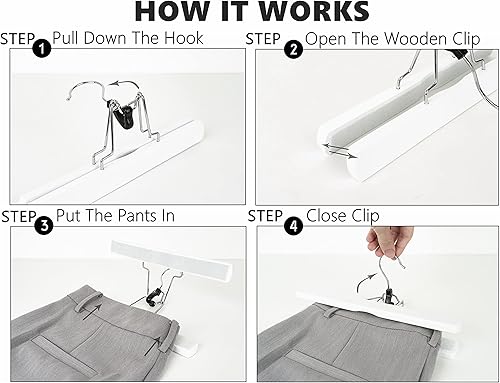 HOW IT WORKS

STEP 1 Pull Down The Hook

STEP 2 Open The Wooden Clip

STEP 3 Put The Pants In

STEP 4 Close Clip