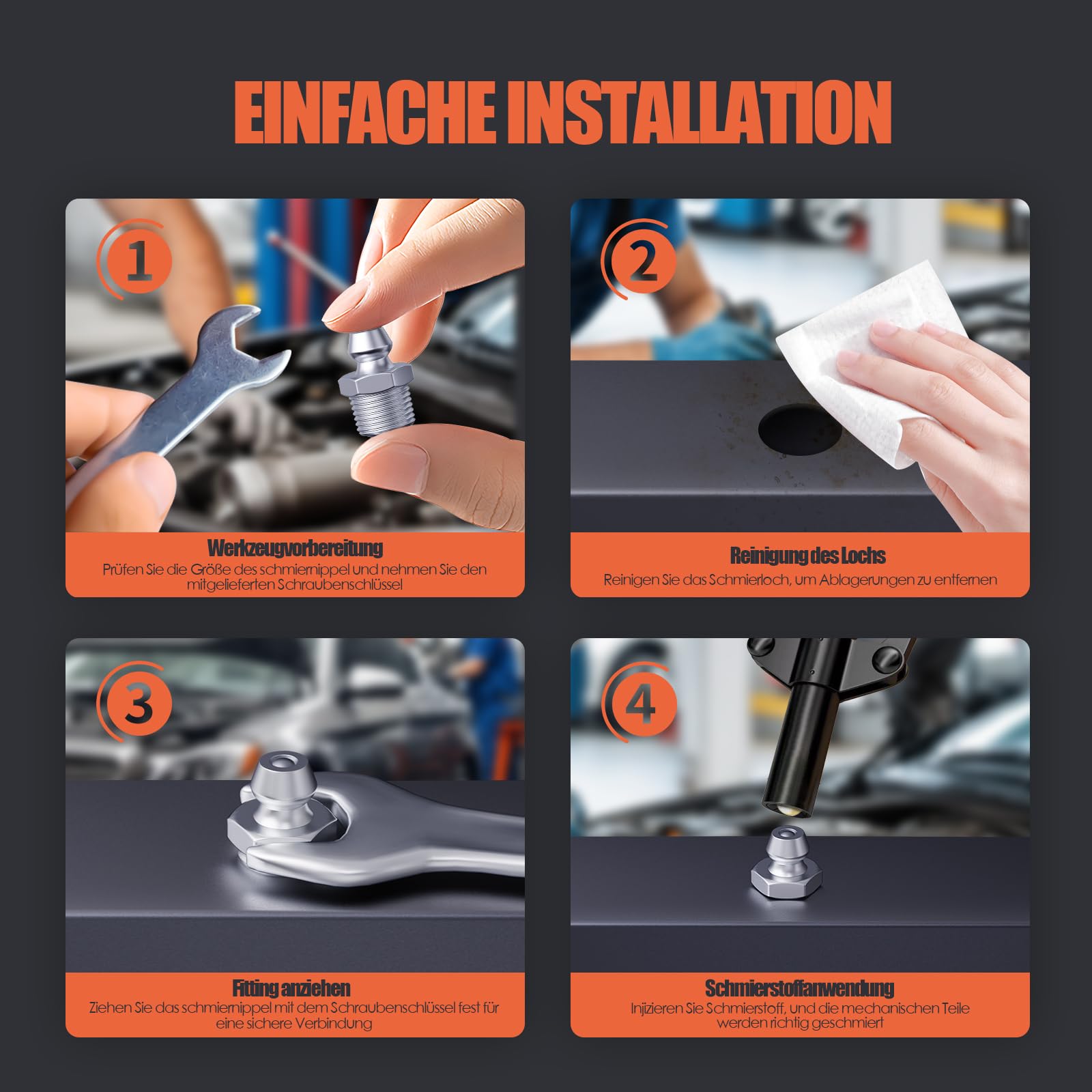 EINFACHE INSTALLATION

1

Werkzeugvorbereitung
Prüfen Sie die Größe des schmiernippel und nehmen Sie den mitgelieferten Schraubenschlüssel

2

Reinigung des Lochs
Reinigen Sie das Schmierloch, um Ablagerungen zu entfernen

3

Fitting anziehen
Ziehen Sie das schmiernippel mit dem Schraubenschlüssel fest für eine sichere Verbindung

4

Schmierstoffanwendung
Injizieren Sie Schmierstoff, und die mechanischen Teile werden richtig geschmiert