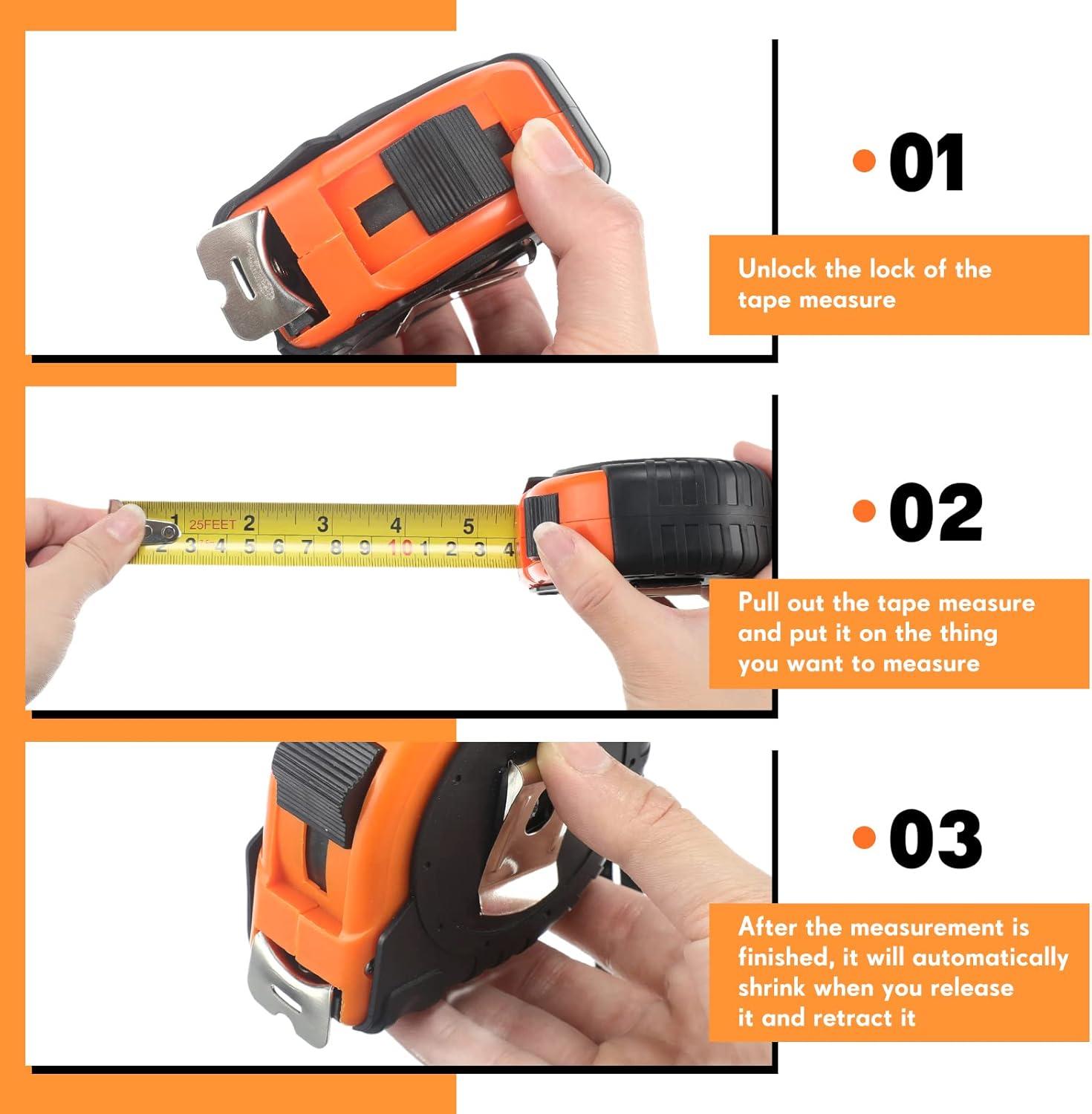 01

Unlock the lock of the tape measure

1 25FEET 2 3 4 5
2 3 4 5 6 7 8 9 10 1 2 3 4

02

Pull out the tape measure and put it on the thing you want to measure

03

After the measurement is finished, it will automatically shrink when you release it and retract it