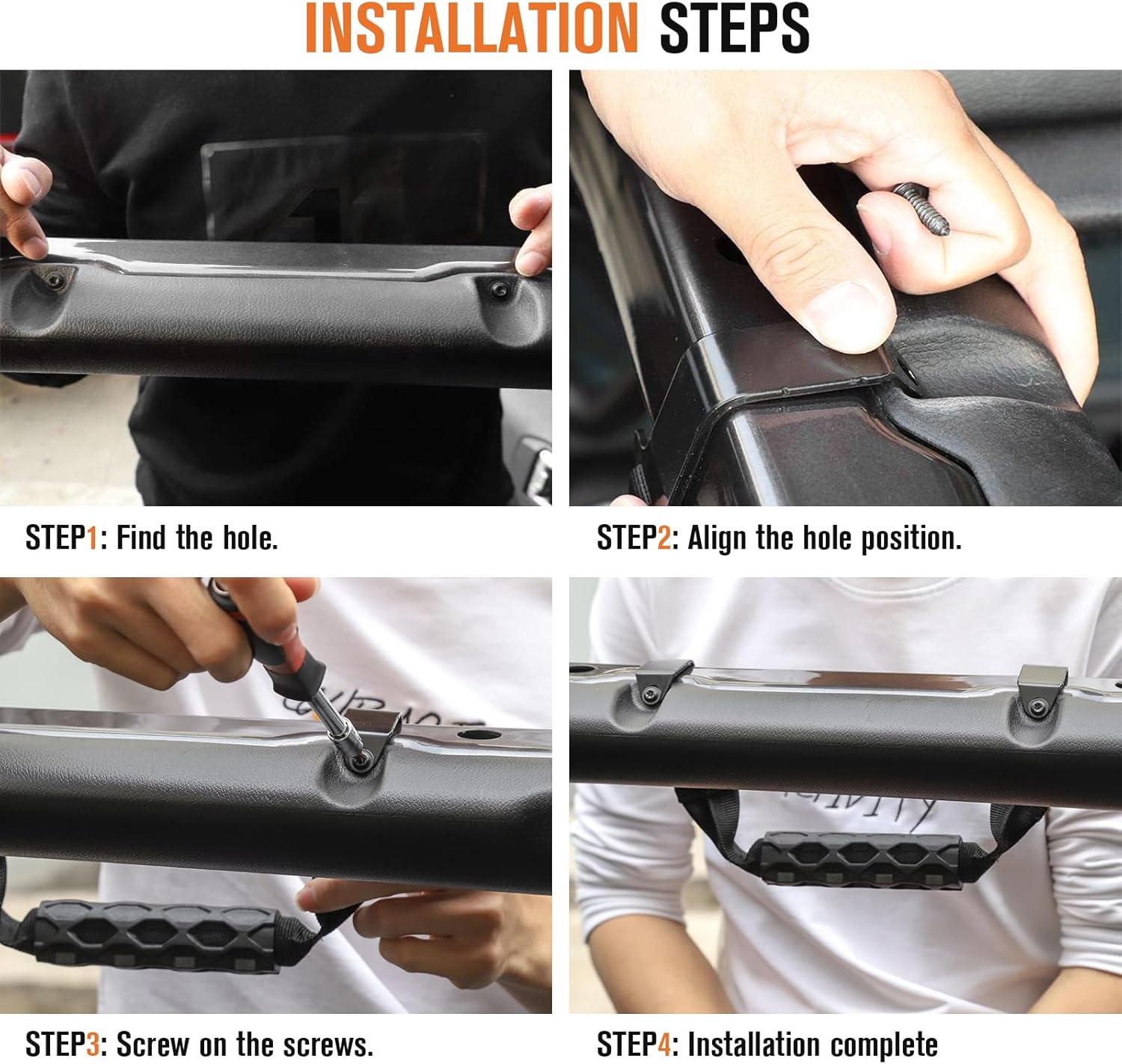 INSTALLATION STEPS

STEP1: Find the hole.

STEP2: Align the hole position.

STEP3: Screw on the screws.

STEP4: Installation complete