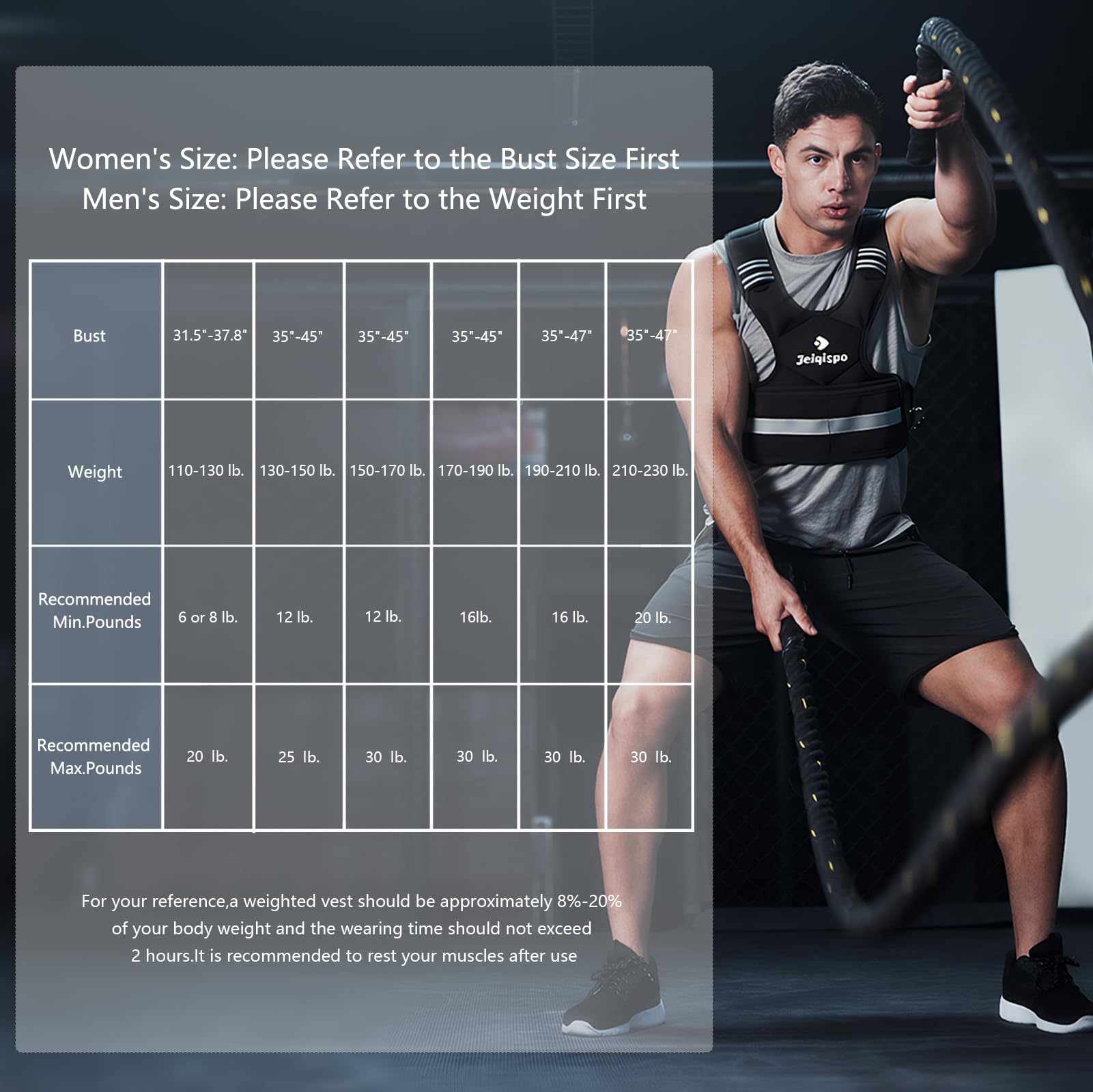 Women's Size: Please Refer to the Bust Size First
Men's Size: Please Refer to the Weight First

| Bust | 31.5"-37.8" | 35"-45" | 35"-45" | 35"-45" | 35"-47" | 35"-47" |
|---|---|---|---|---|---|---|
| Weight | 110-130 lb. | 130-150 lb. | 150-170 lb. | 170-190 lb. | 190-210 lb. | 210-230 lb. |
| Recommended Min.Pounds | 6 or 8 lb. | 12 lb. | 12 lb. | 16lb. | 16 lb. | 20 lb. |
| Recommended Max.Pounds | 20 lb. | 25 lb. | 30 lb. | 30 lb. | 30 lb. | 30 lb. |

For your reference,a weighted vest should be approximately 8%-20% of your body weight and the wearing time should not exceed 2 hours.It is recommended to rest your muscles after use

Jeiqispo