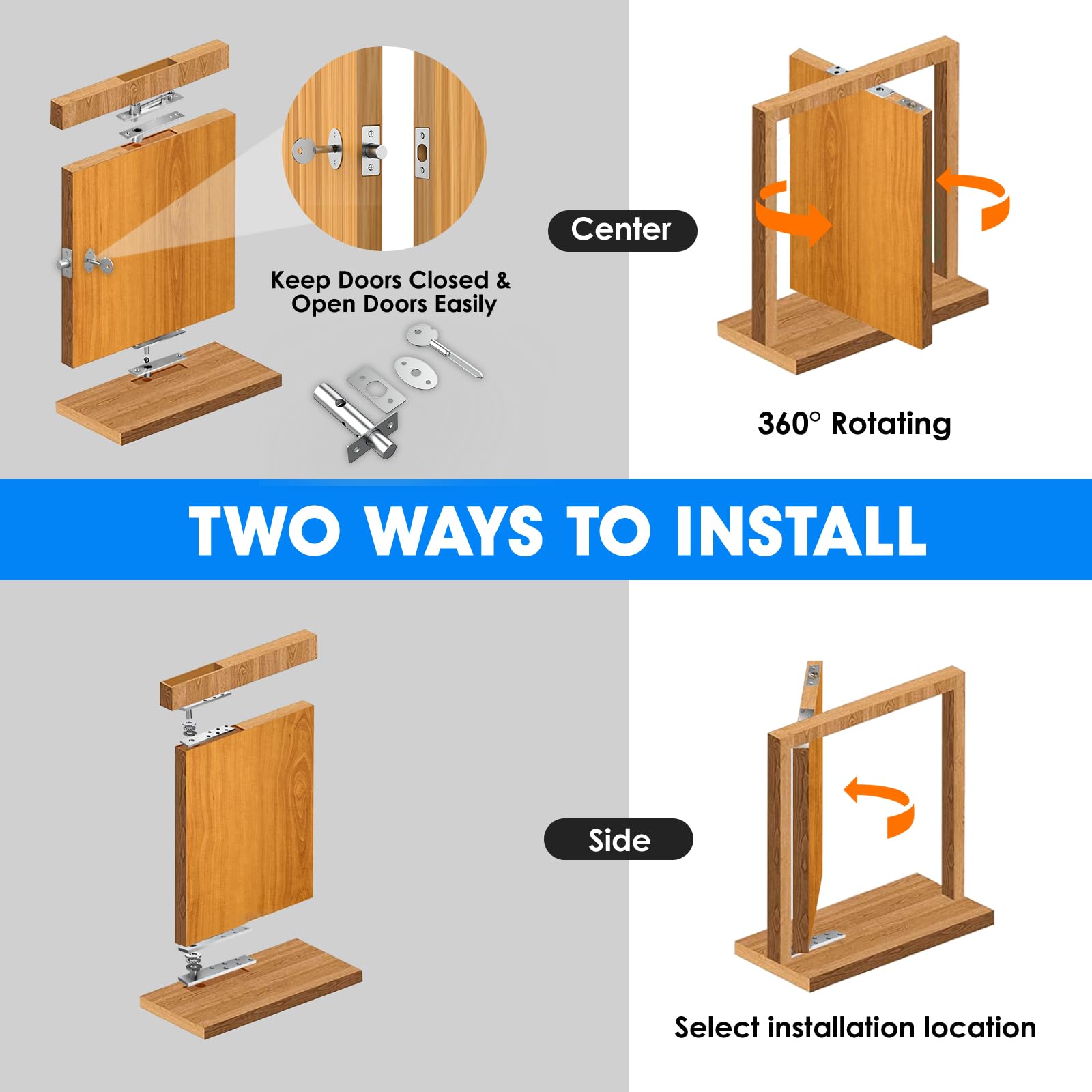 Keep Doors Closed & Open Doors Easily

Center

360° Rotating

TWO WAYS TO INSTALL

Side

Select installation location