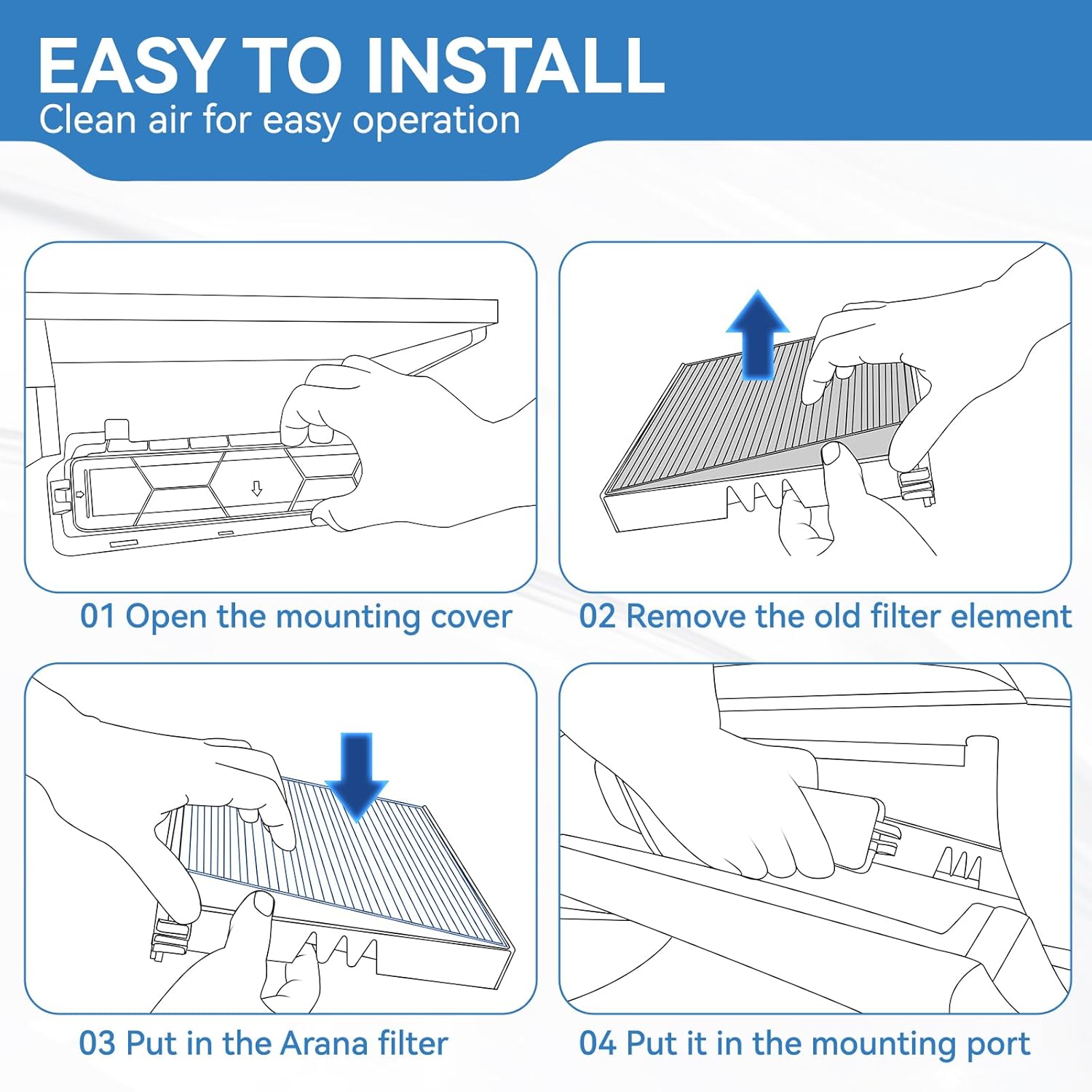 EASY TO INSTALL
Clean air for easy operation

01 Open the mounting cover

02 Remove the old filter element

03 Put in the Arana filter

04 Put it in the mounting port