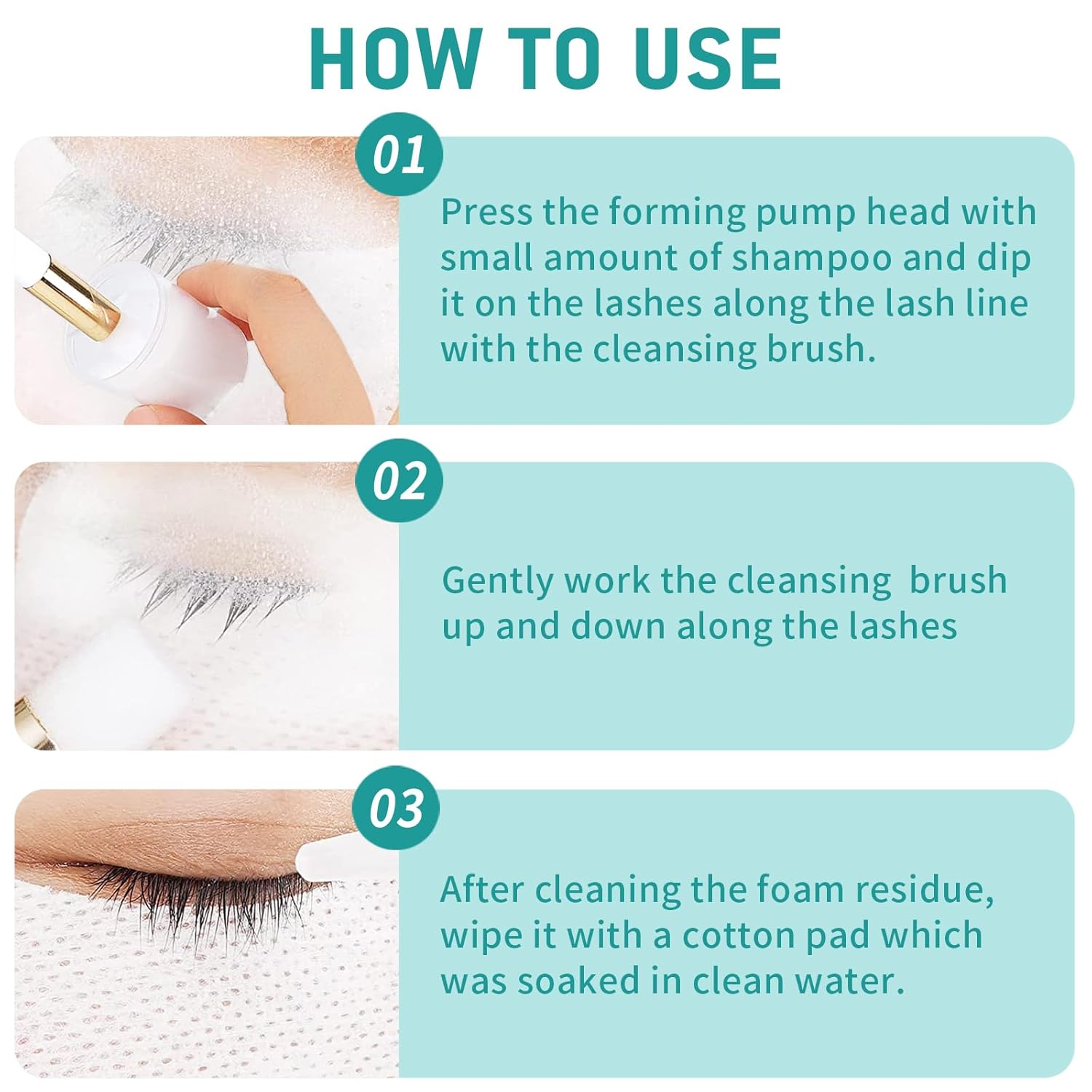 HOW TO USE

01

Press the forming pump head with small amount of shampoo and dip it on the lashes along the lash line with the cleansing brush.

02

Gently work the cleansing  brush up and down along the lashes

03

After cleaning the foam residue, wipe it with a cotton pad which was soaked in clean water.