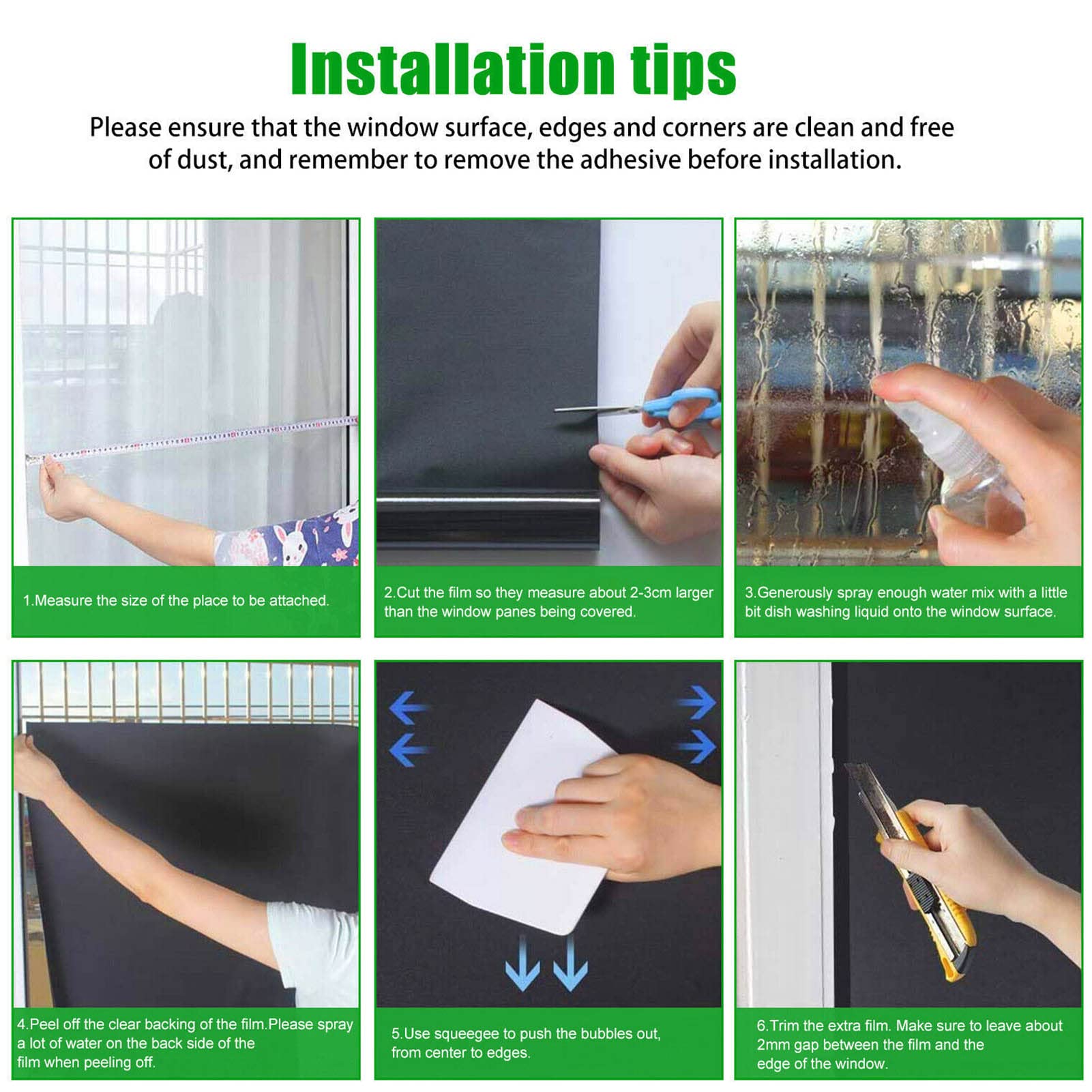 Installation tips

Please ensure that the window surface, edges and corners are clean and free of dust, and remember to remove the adhesive before installation.

1.Measure the size of the place to be attached.

2.Cut the film so they measure about 2-3cm larger than the window panes being covered.

3.Generously spray enough water mix with a little bit dish washing liquid onto the window surface.

4.Peel off the clear backing of the film.Please spray a lot of water on the back side of the film when peeling off.

5.Use squeegee to push the bubbles out, from center to edges.

6.Trim the extra film. Make sure to leave about 2mm gap between the film and the edge of the window.