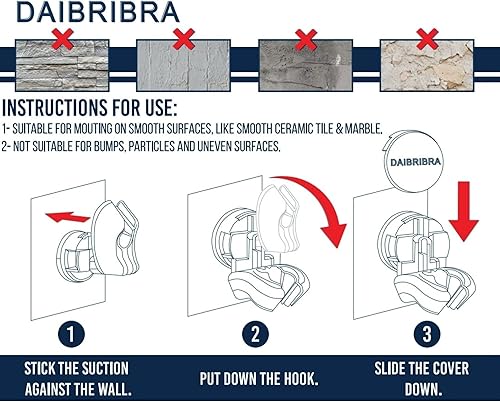 DAIBRIBRA

INSTRUCTIONS FOR USE:
1- SUITABLE FOR MOUTING ON SMOOTH SURFACES, LIKE SMOOTH CERAMIC TILE & MARBLE.
2- NOT SUITABLE FOR BUMPS, PARTICLES AND UNEVEN SURFACES.

DAIBRIBRA

1
STICK THE SUCTION AGAINST THE WALL.

2
PUT DOWN THE HOOK.

3
SLIDE THE COVER DOWN.