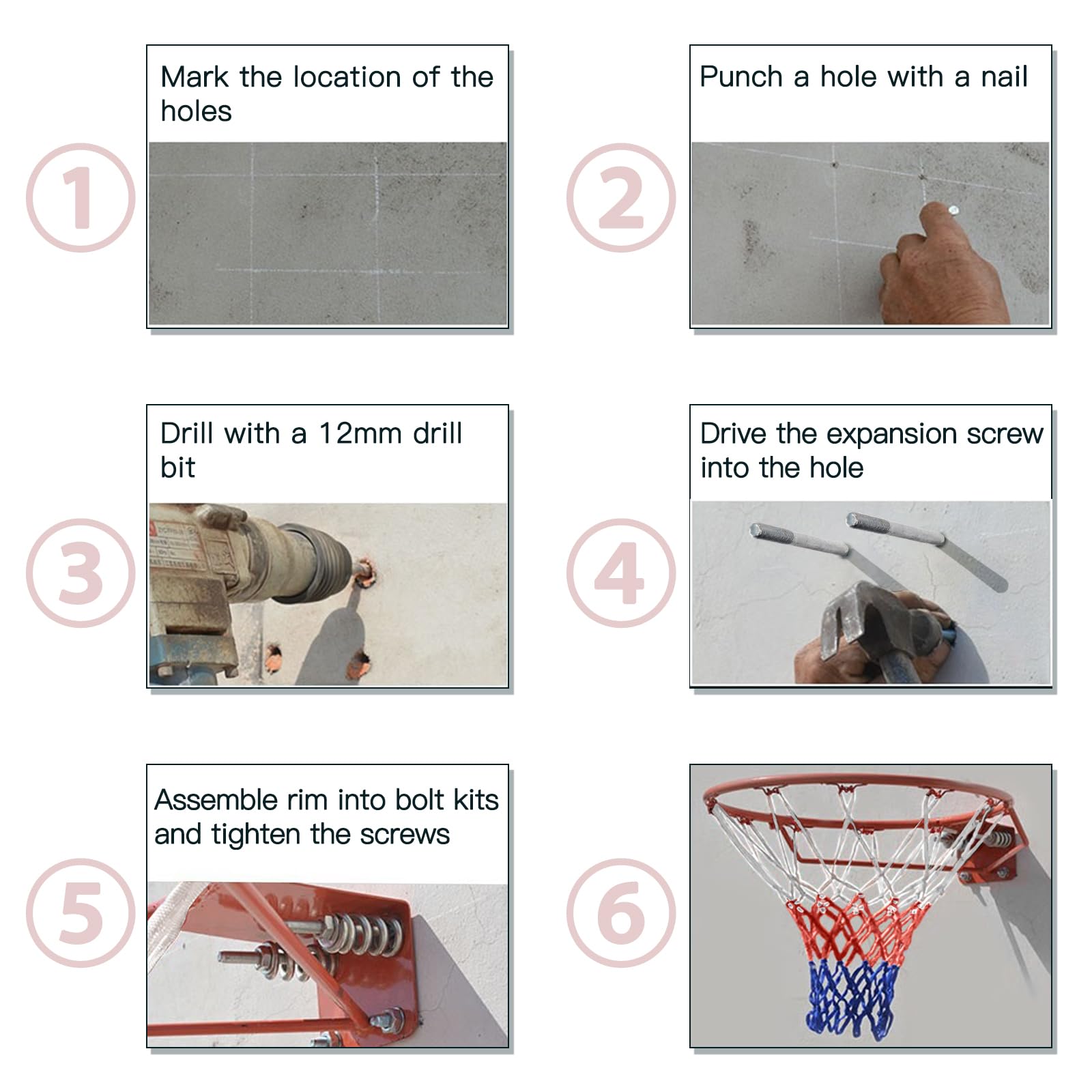 ① Mark the location of the holes

② Punch a hole with a nail

③ Drill with a 12mm drill bit

④ Drive the expansion screw into the hole

⑤ Assemble rim into bolt kits and tighten the screws

⑥