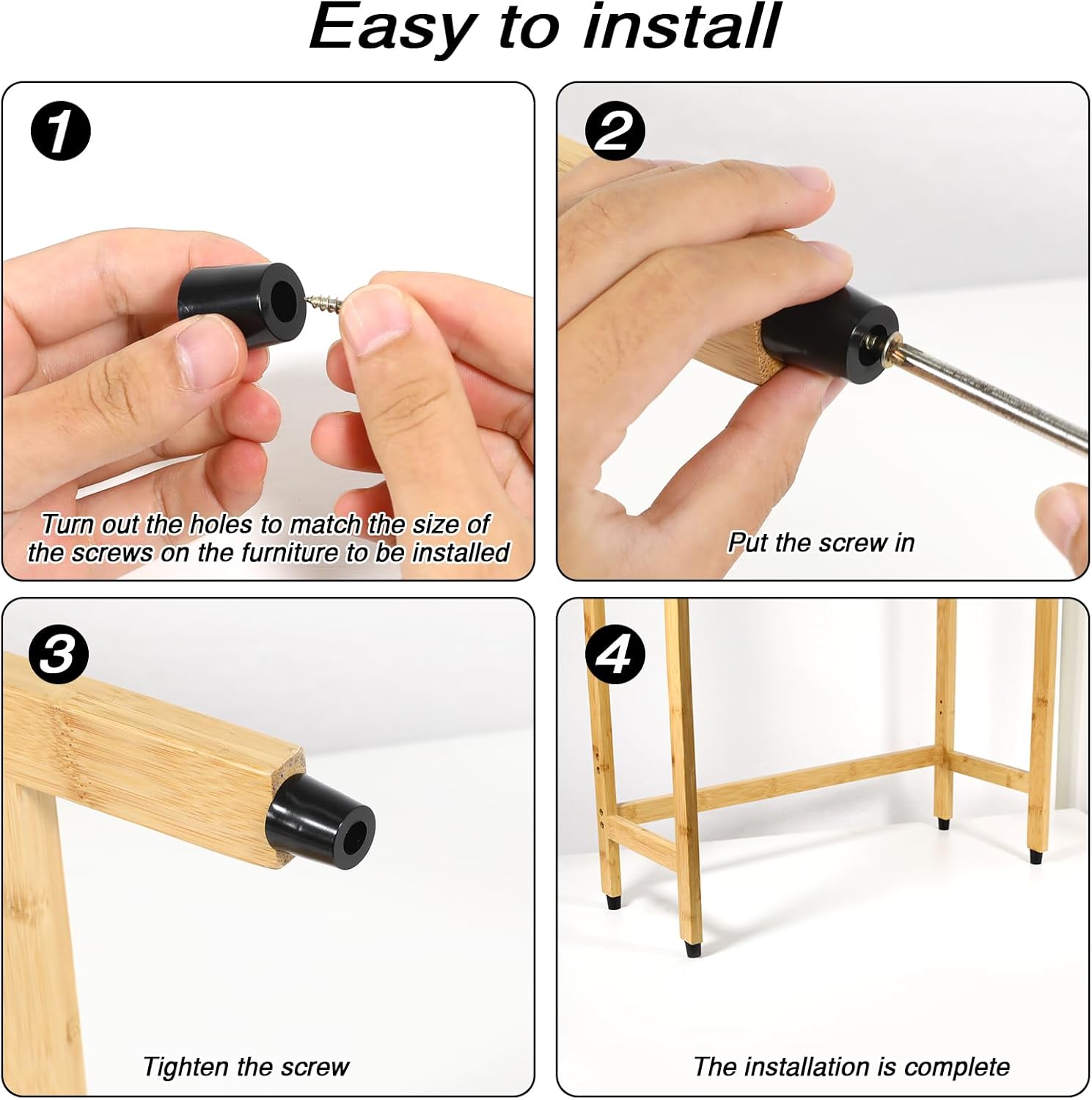 Easy to install

1

Turn out the holes to match the size of the screws on the furniture to be installed

2

Put the screw in

3

Tighten the screw

4

The installation is complete