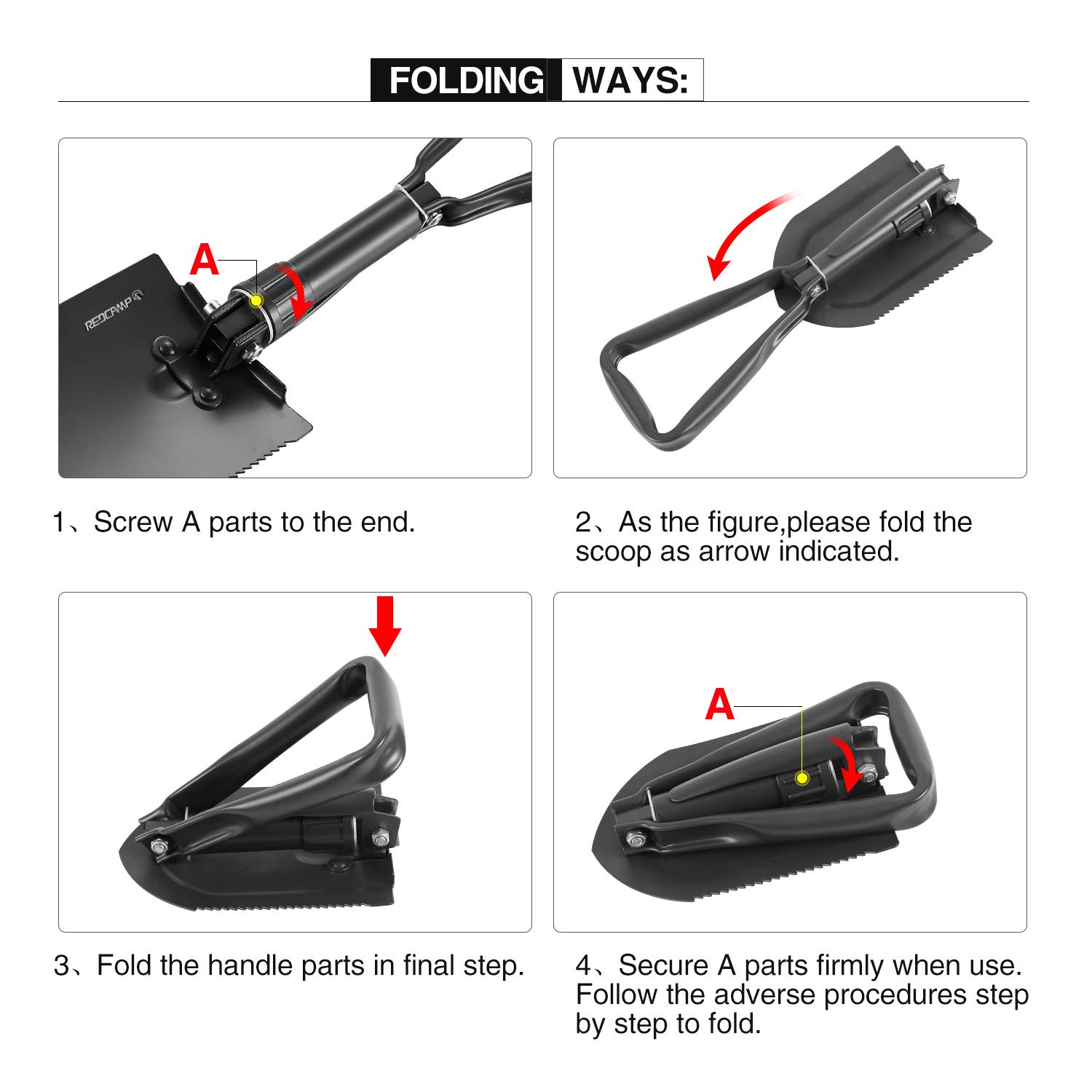 FOLDING WAYS:

A

REDCAMP

1、Screw A parts to the end.

2、As the figure,please fold the scoop as arrow indicated.

3、Fold the handle parts in final step.

A

4、Secure A parts firmly when use. Follow the adverse procedures step by step to fold.