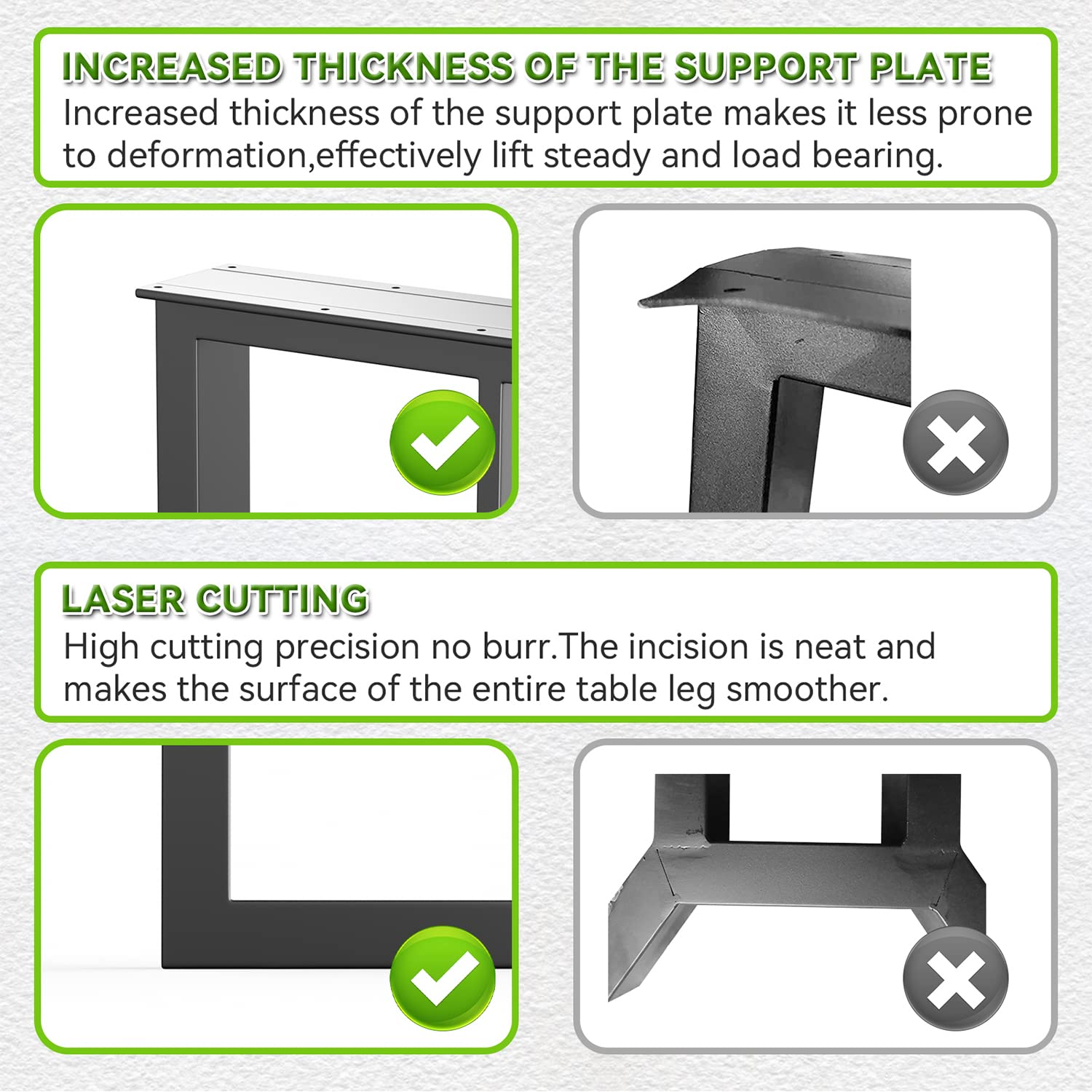 INCREASED THICKNESS OF THE SUPPORT PLATE
Increased thickness of the support plate makes it less prone to deformation,effectively lift steady and load bearing.

LASER CUTTING
High cutting precision no burr.The incision is neat and makes the surface of the entire table leg smoother.