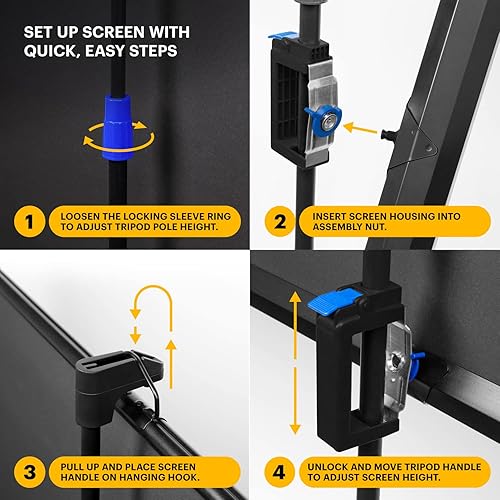 SET UP SCREEN WITH QUICK, EASY STEPS

1 LOOSEN THE LOCKING SLEEVE RING TO ADJUST TRIPOD POLE HEIGHT.

2 INSERT SCREEN HOUSING INTO ASSEMBLY NUT.

3 PULL UP AND PLACE SCREEN HANDLE ON HANGING HOOK.

4 UNLOCK AND MOVE TRIPOD HANDLE TO ADJUST SCREEN HEIGHT.