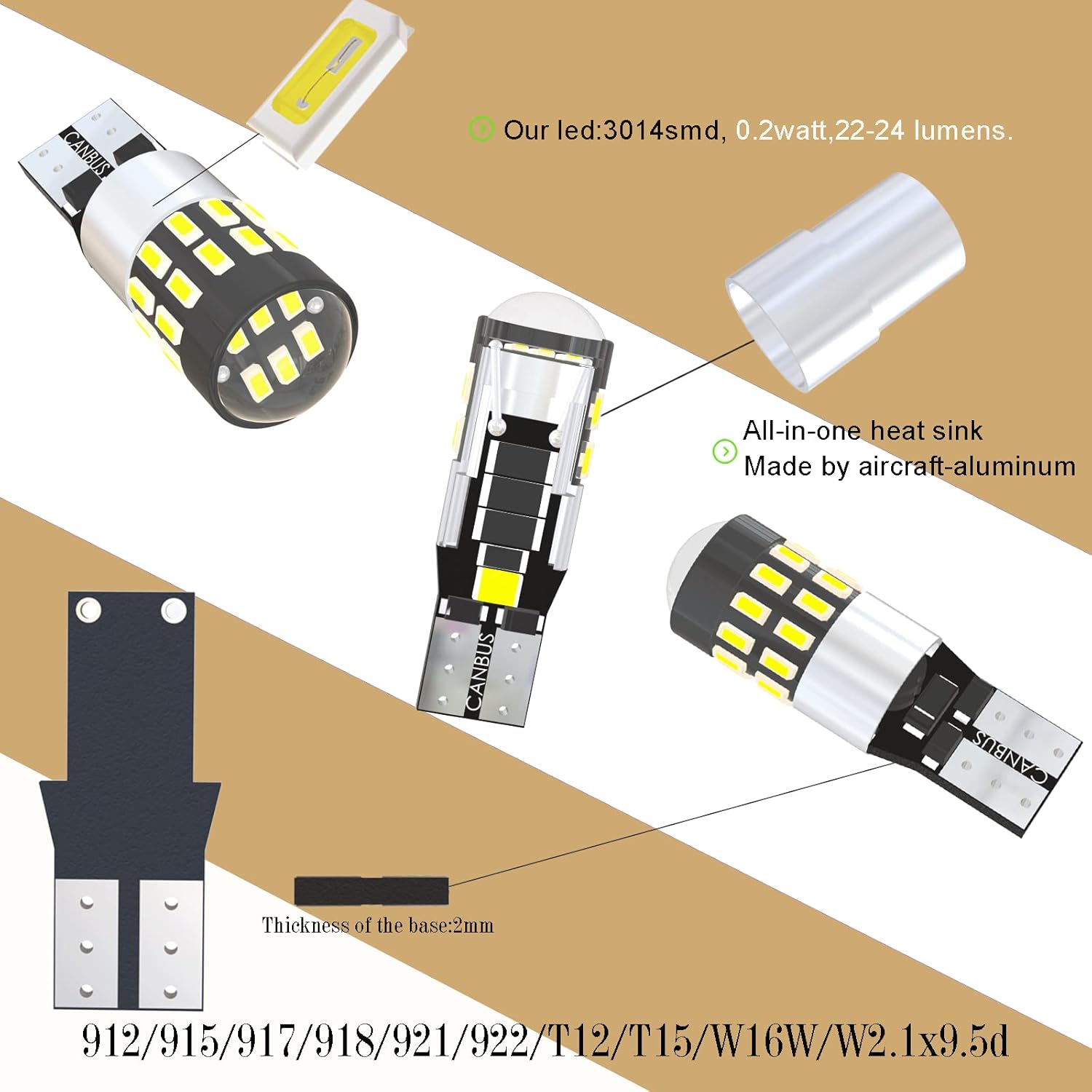 CANBUS

Our led:3014smd, 0.2watt,22-24 lumens.

All-in-one heat sink
Made by aircraft-aluminum

CANBUS

CANBUS

Thickness of the base:2mm

912/915/917/918/921/922/T12/T15/W16W/W2.1x9.5d