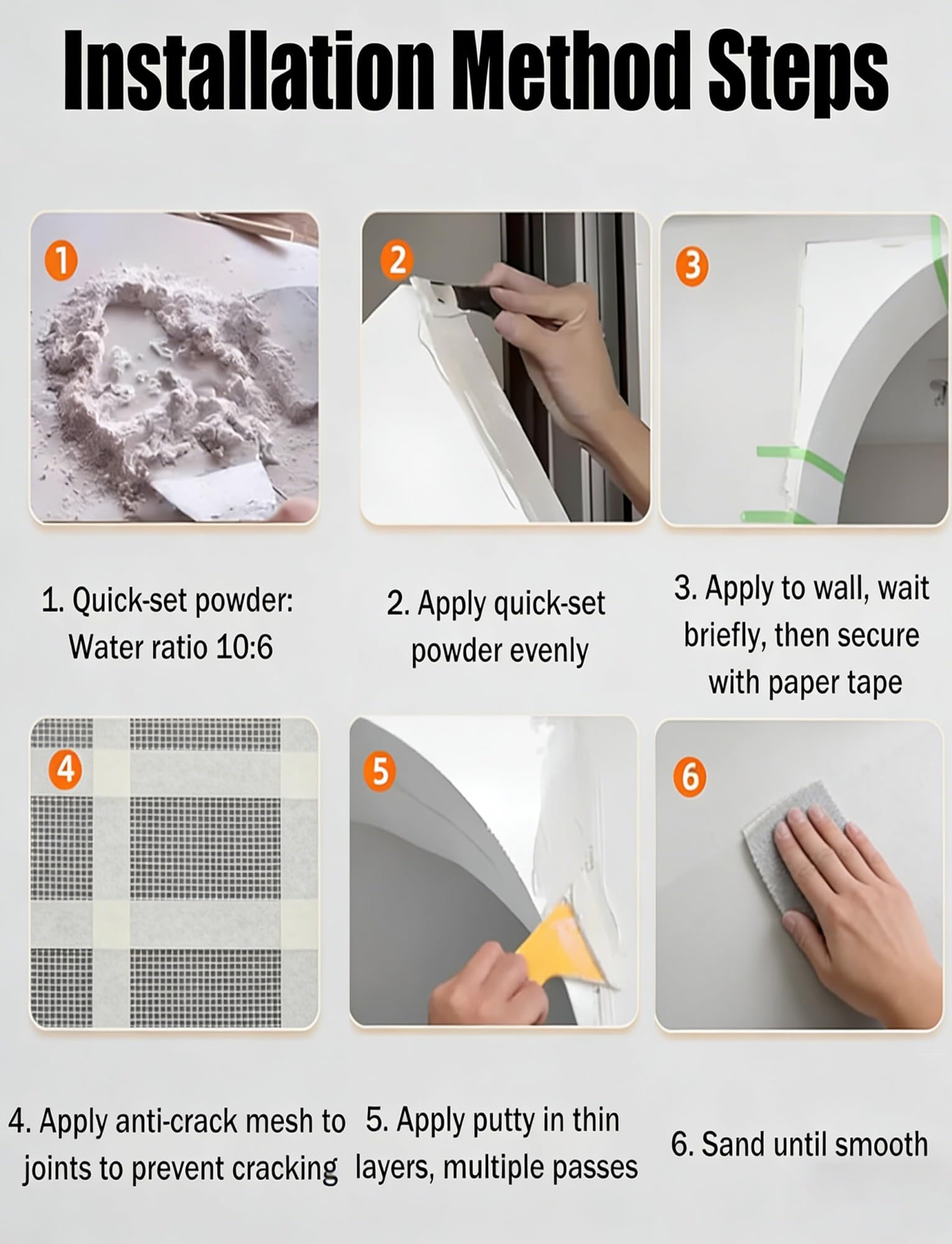 Installation Method Steps

1

2

3

1. Quick-set powder: Water ratio 10:6

2. Apply quick-set powder evenly

3. Apply to wall, wait briefly, then secure with paper tape

4

5

6

4. Apply anti-crack mesh to joints to prevent cracking

5. Apply putty in thin layers, multiple passes

6. Sand until smooth