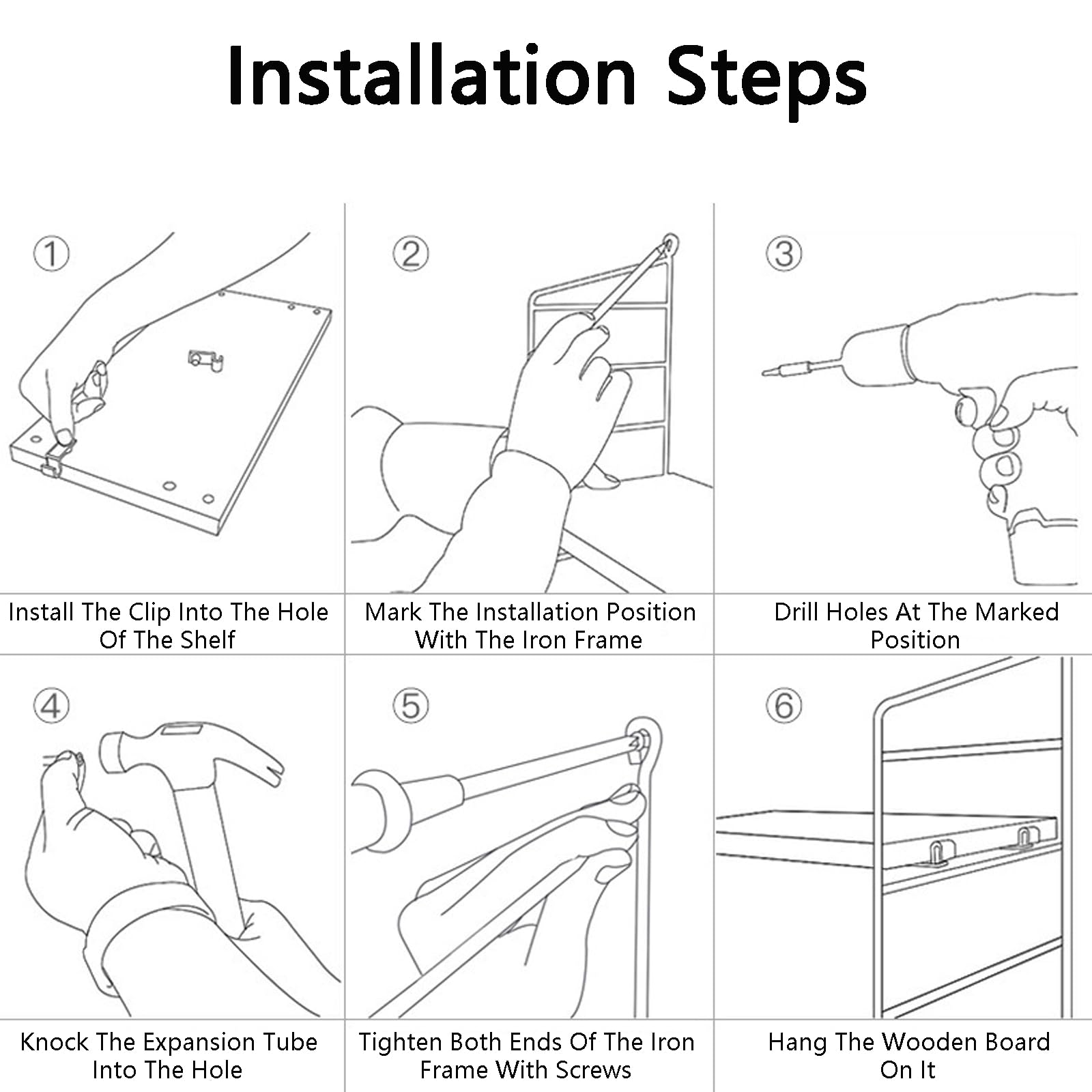 Installation Steps

①

Install The Clip Into The Hole Of The Shelf

②

Mark The Installation Position With The Iron Frame

③

Drill Holes At The Marked Position

④

Knock The Expansion Tube Into The Hole

⑤

Tighten Both Ends Of The Iron Frame With Screws

⑥

Hang The Wooden Board On It