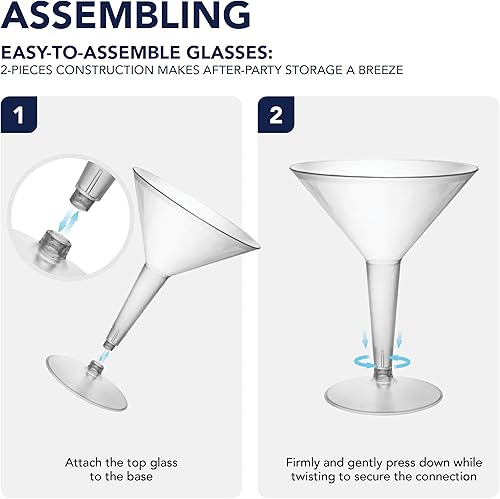 ASSEMBLING

EASY-TO-ASSEMBLE GLASSES:
2-PIECES CONSTRUCTION MAKES AFTER-PARTY STORAGE A BREEZE

1

Attach the top glass to the base

2

Firmly and gently press down while twisting to secure the connection