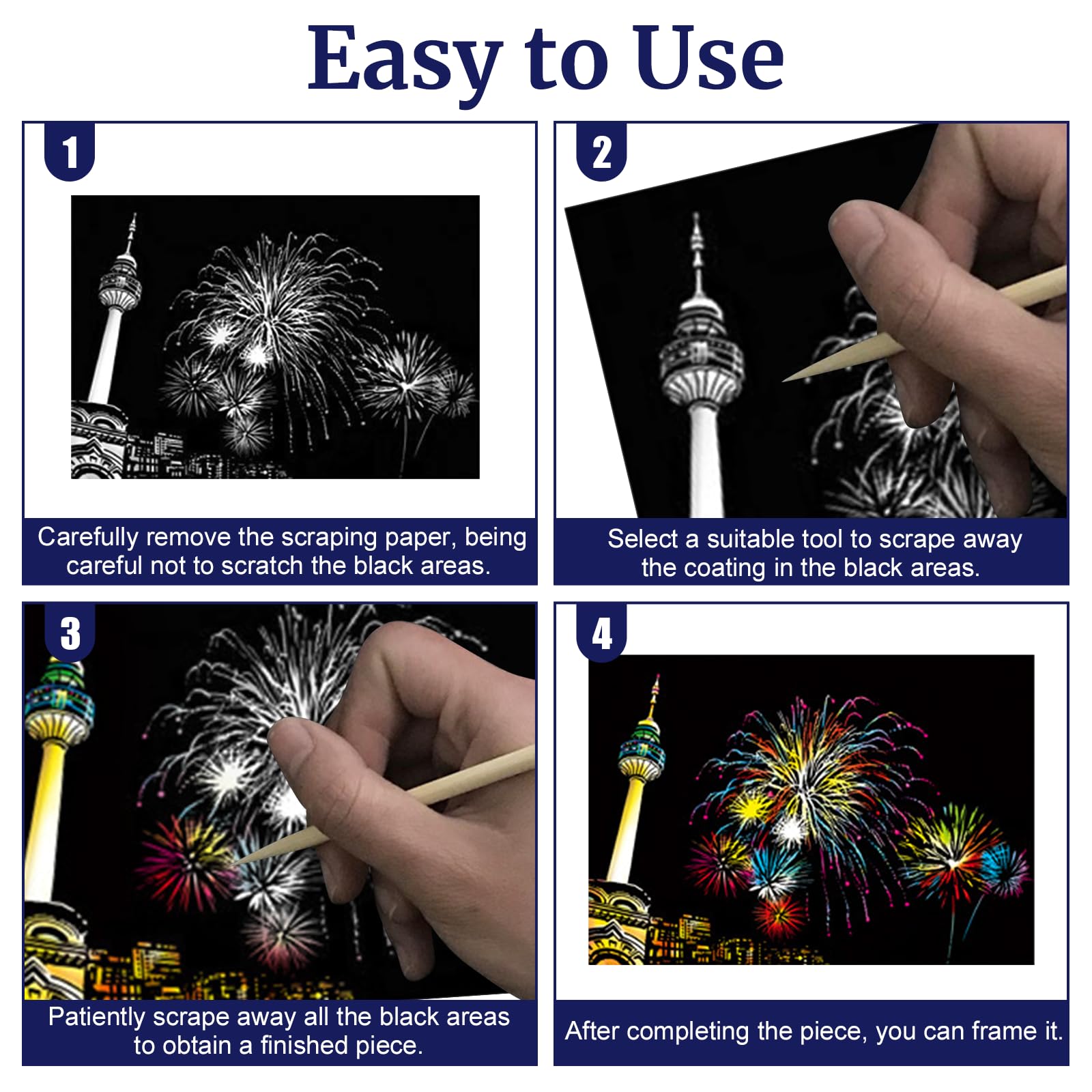 Easy to Use

1

Carefully remove the scraping paper, being careful not to scratch the black areas.

2

Select a suitable tool to scrape away the coating in the black areas.

3

Patiently scrape away all the black areas to obtain a finished piece.

4

After completing the piece, you can frame it.