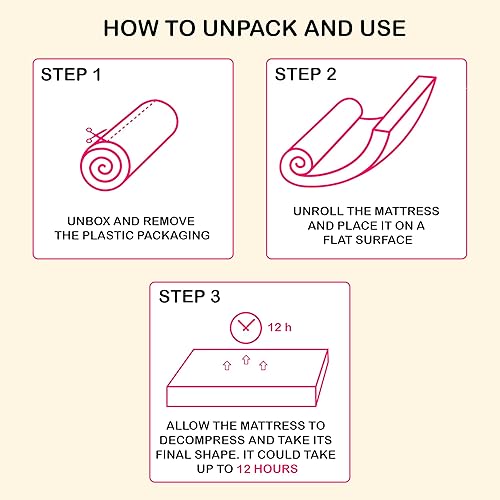 HOW TO UNPACK AND USE

STEP 1

UNBOX AND REMOVE THE PLASTIC PACKAGING

STEP 2

UNROLL THE MATTRESS AND PLACE IT ON A FLAT SURFACE

STEP 3

12 h

ALLOW THE MATTRESS TO DECOMPRESS AND TAKE ITS FINAL SHAPE. IT COULD TAKE UP TO 12 HOURS