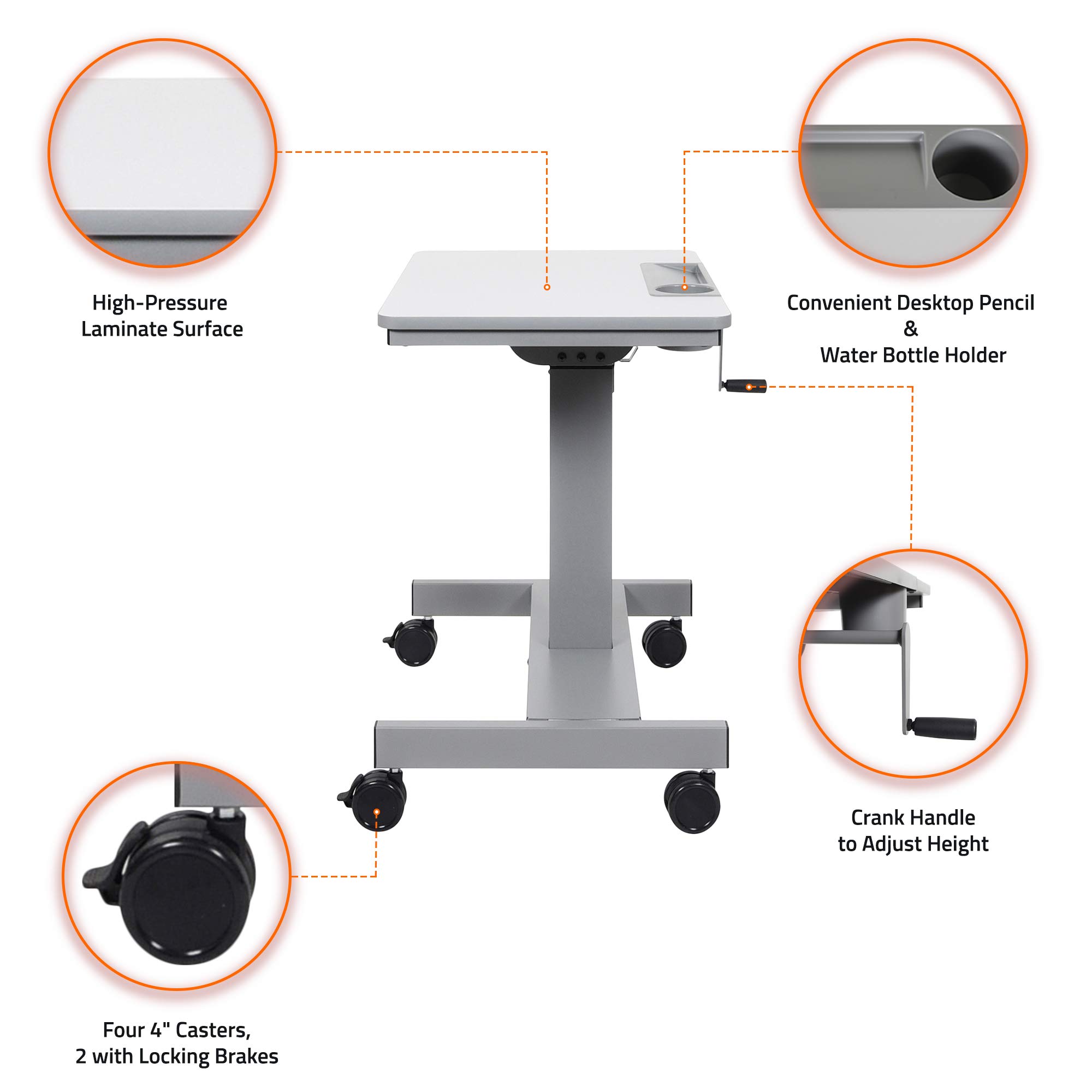 High-Pressure
Laminate Surface

Convenient Desktop Pencil
&
Water Bottle Holder

Crank Handle
to Adjust Height

Four 4" Casters,
2 with Locking Brakes