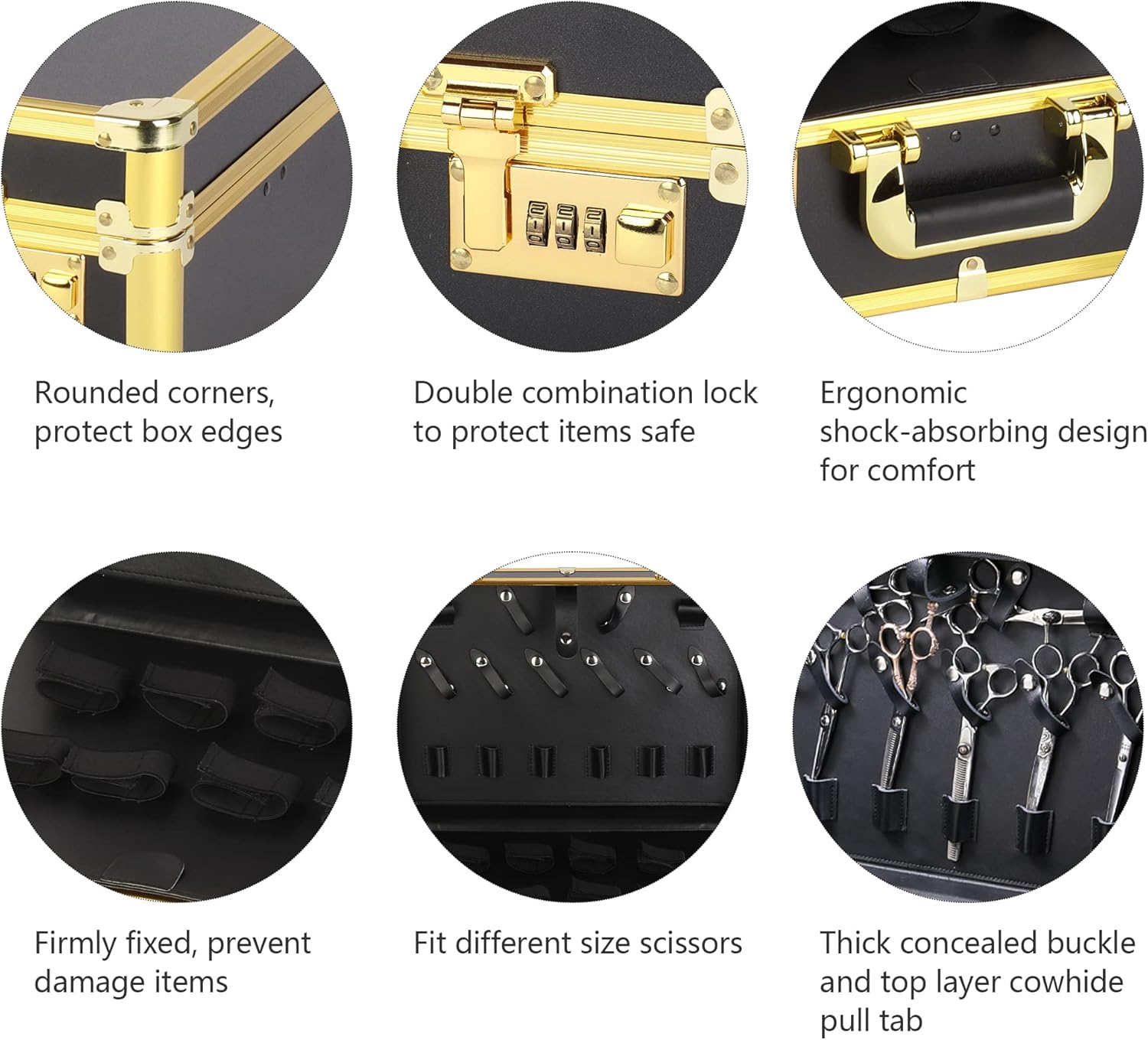 Rounded corners, protect box edges

Double combination lock to protect items safe

Ergonomic shock-absorbing design for comfort

Firmly fixed, prevent damage items

Fit different size scissors

Thick concealed buckle and top layer cowhide pull tab