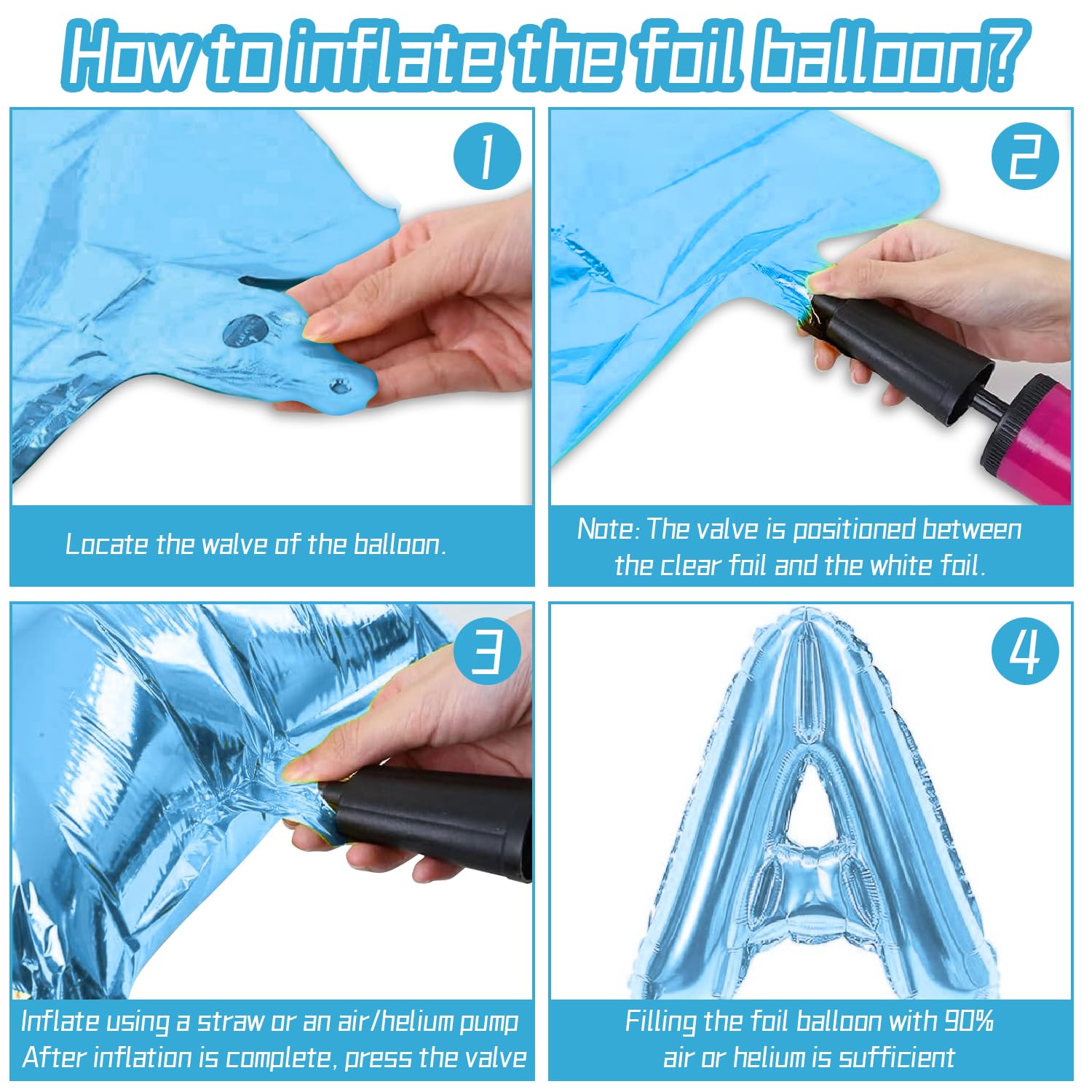 How to inflate the foil balloon?

1

Locate the walve of the balloon.

2

Note: The valve is positioned between the clear foil and the white foil.

3

Inflate using a straw or an air/helium pump After inflation is complete, press the valve

4

Filling the foil balloon with 90% air or helium is sufficient