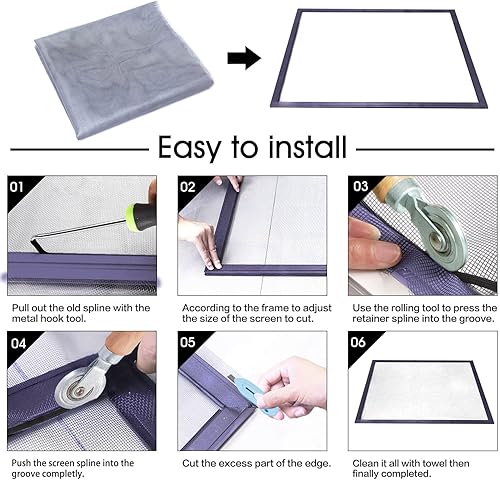 Easy to install

01

Pull out the old spline with the metal hook tool.

02

According to the frame to adjust the size of the screen to cut.

03

Use the rolling tool to press the retainer spline into the groove.

04

Push the screen spline into the groove completly.

05

Cut the excess part of the edge.

06

Clean it all with towel then finally completed.