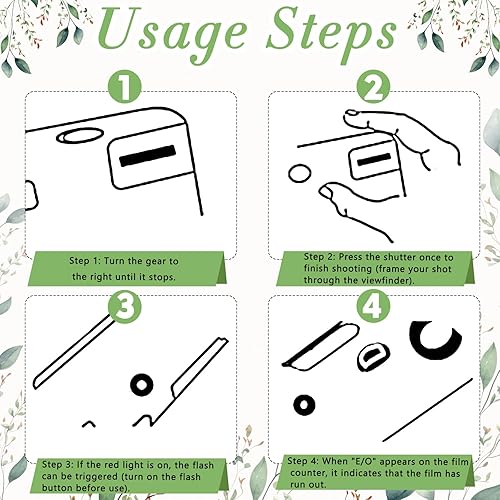 Usage Steps

1

Step 1: Turn the gear to the right until it stops.

2

Step 2: Press the shutter once to finish shooting (frame your shot through the viewfinder).

3

Step 3: If the red light is on, the flash can be triggered (turn on the flash button before use).

4

Step 4: When "E/O" appears on the film counter, it indicates that the film has run out.