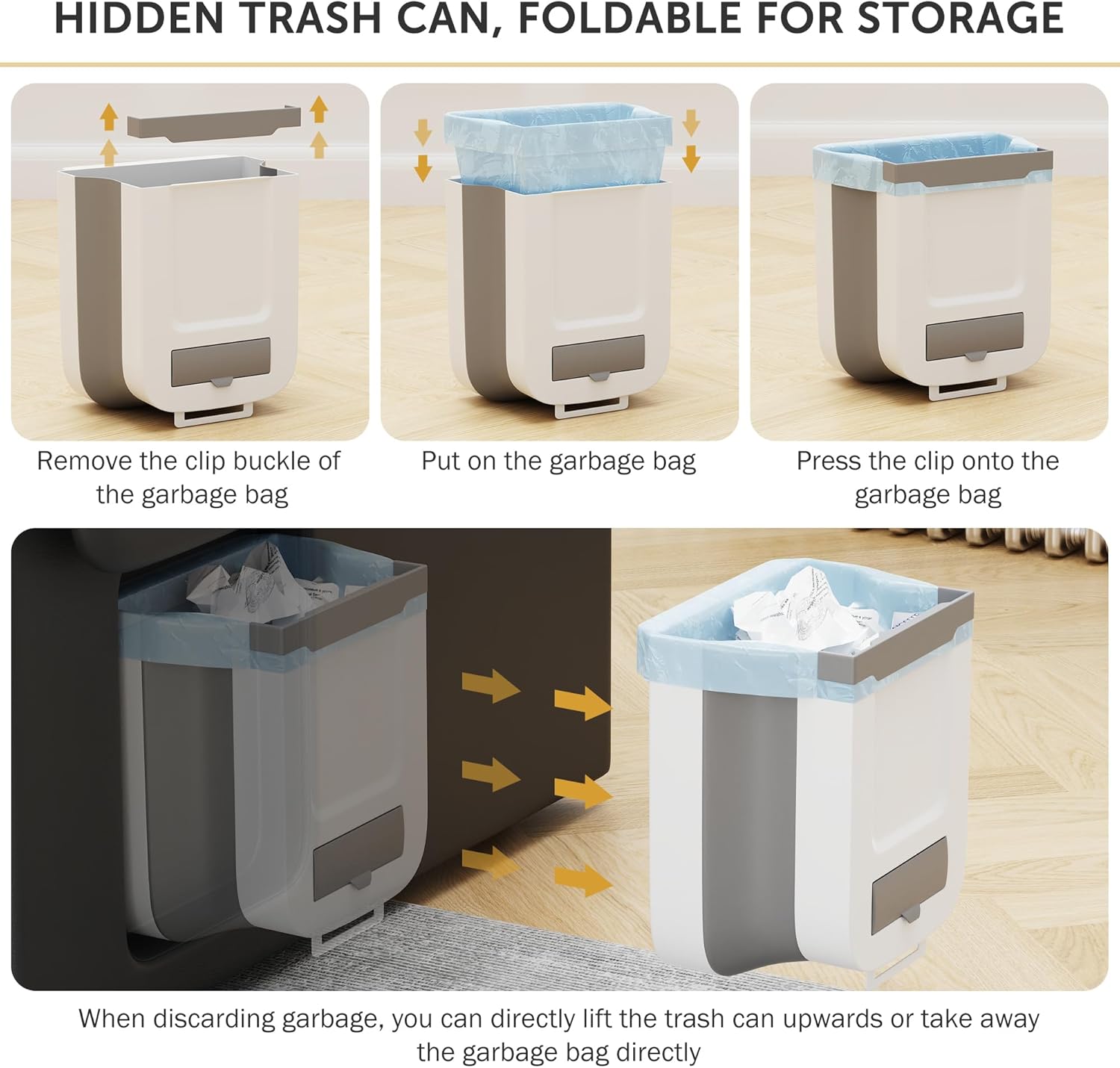 HIDDEN TRASH CAN, FOLDABLE FOR STORAGE

Remove the clip buckle of the garbage bag

Put on the garbage bag

Press the clip onto the garbage bag

When discarding garbage, you can directly lift the trash can upwards or take away the garbage bag directly