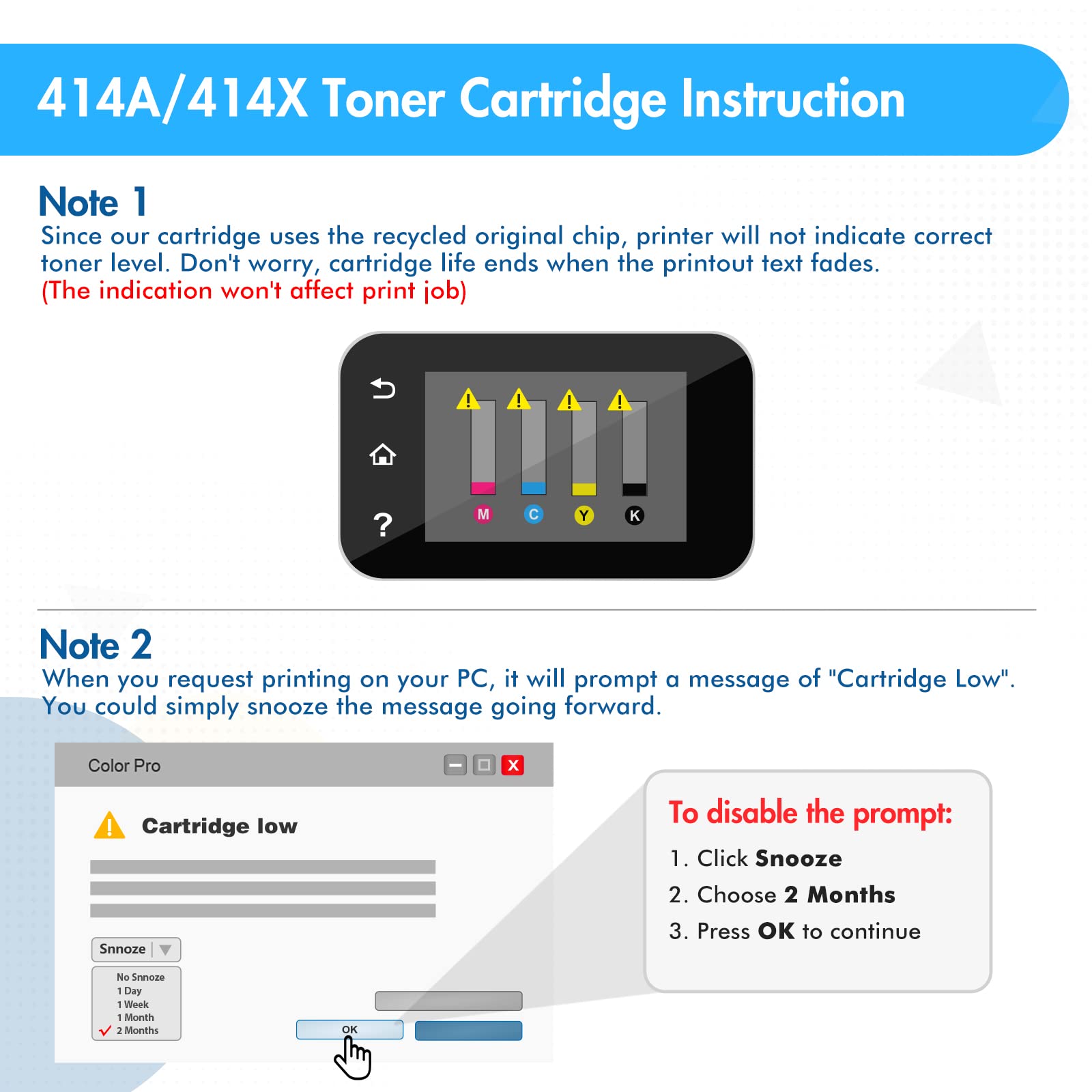 414A/414X Toner Cartridge Instruction

Note 1
Since our cartridge uses the recycled original chip, printer will not indicate correct toner level. Don't worry, cartridge life ends when the printout text fades.
(The indication won't affect print job)

?

M C Y K

Note 2
When you request printing on your PC, it will prompt a message of "Cartridge Low". You could simply snooze the message going forward.

Color Pro

X

Cartridge low

Snnoze

No Snnoze
1 Day
1 Week
1 Month
2 Months

OK

To disable the prompt:
1. Click Snooze
2. Choose 2 Months
3. Press OK to continue