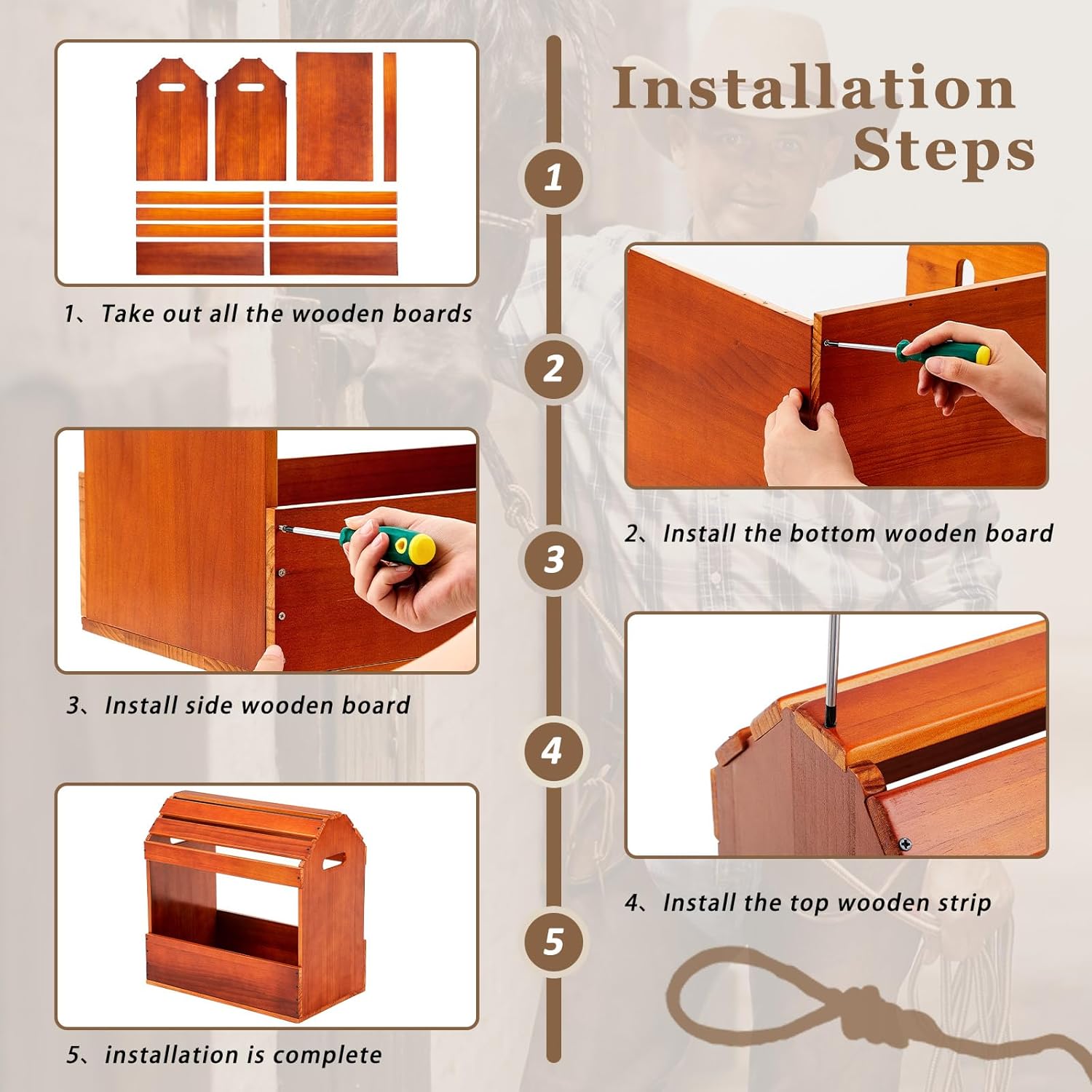 Installation Steps

1

1、Take out all the wooden boards

2

2、Install the bottom wooden board

3

3、Install side wooden board

4

4、Install the top wooden strip

5

5、installation is complete