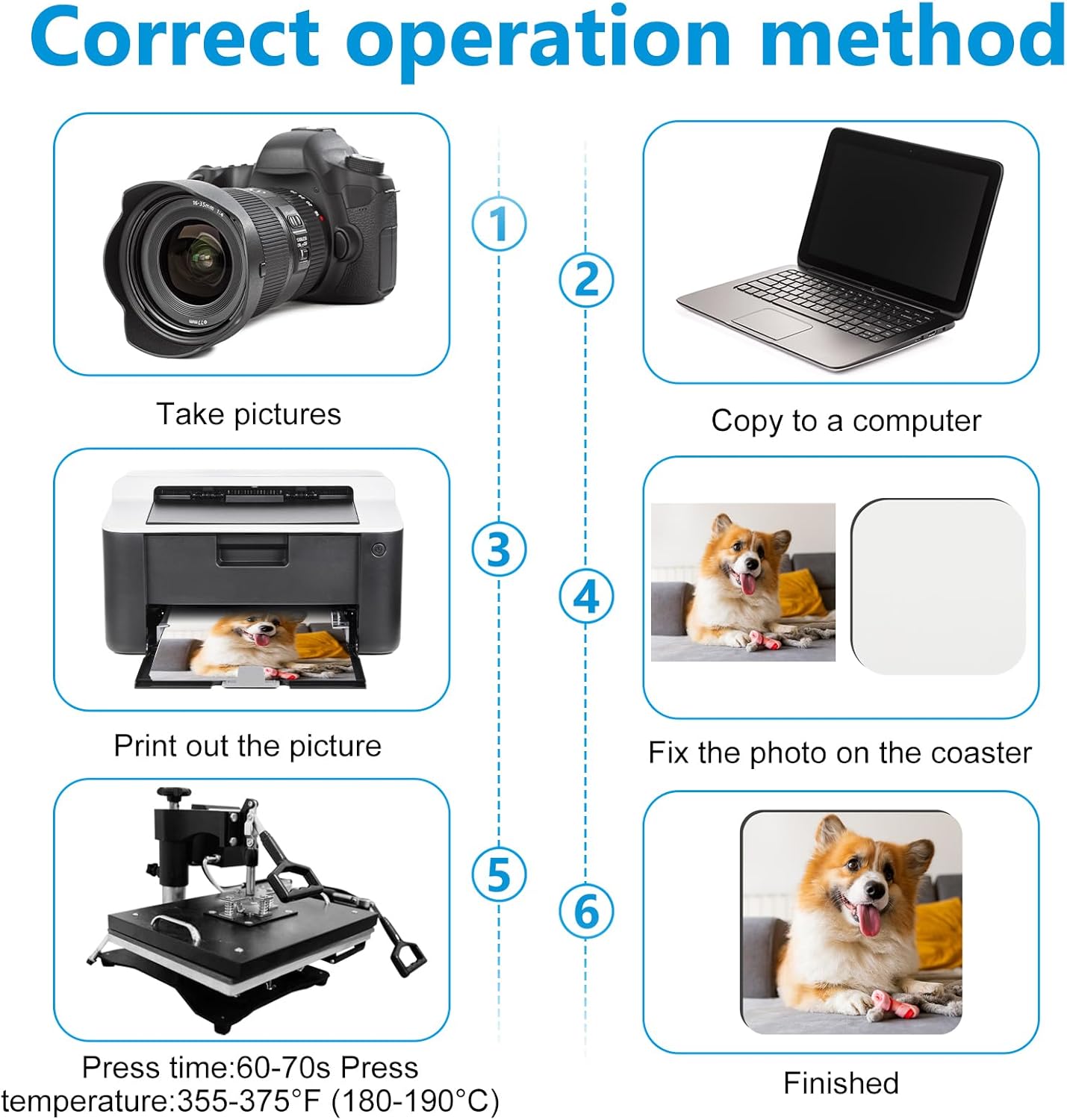 Correct operation method

1

Take pictures

2

Copy to a computer

3

Print out the picture

4

Fix the photo on the coaster

5

Press time:60-70s Press temperature:355-375°F (180-190°C)

6

Finished