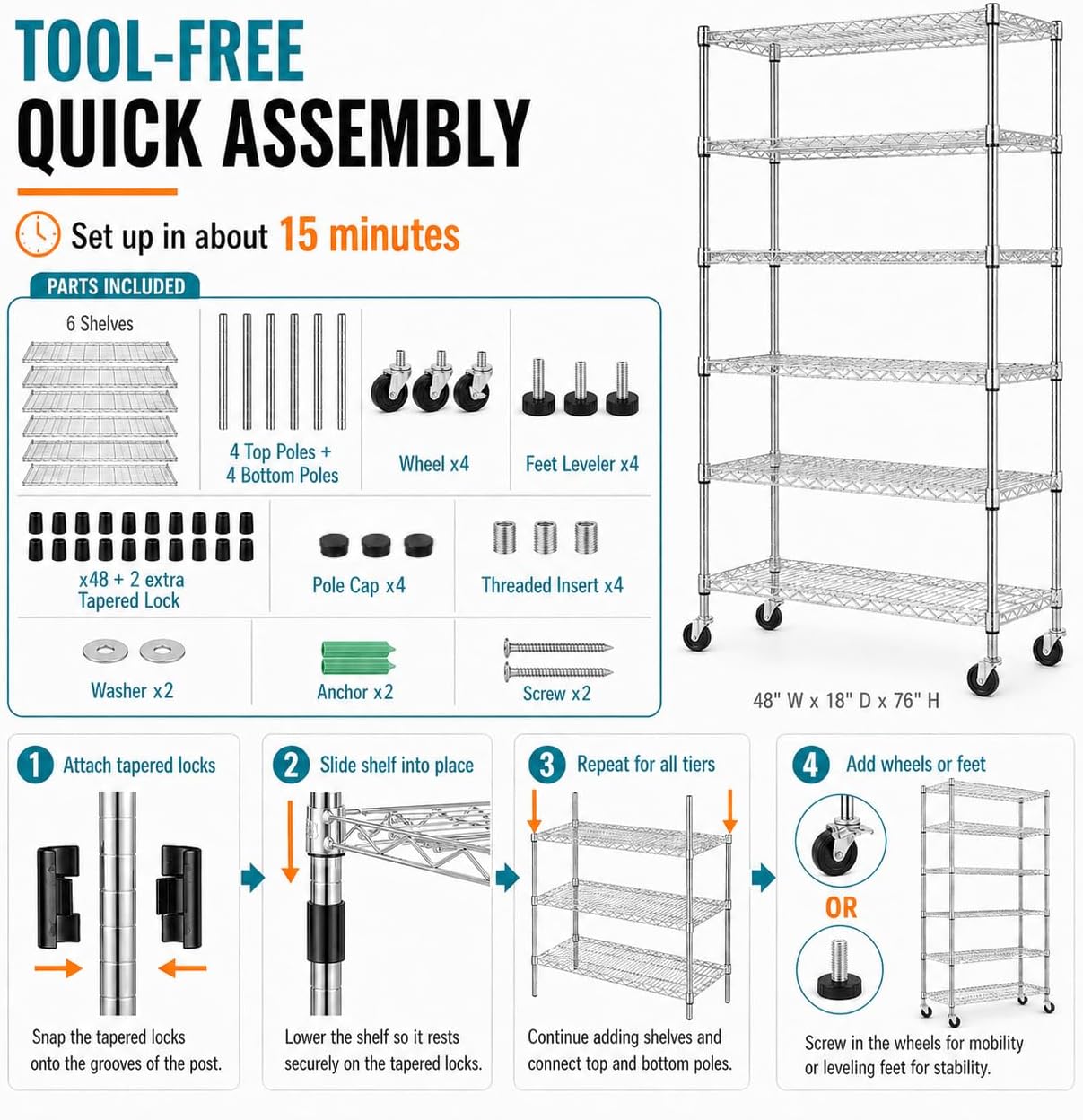 TOOL-FREE
QUICK ASSEMBLY

Set up in about 15 minutes

PARTS INCLUDED

6 Shelves

4 Top Poles + 4 Bottom Poles

Wheel x4

Feet Leveler x4

x48 + 2 extra Tapered Lock

Pole Cap x4

Threaded Insert x4

Washer x2

Anchor x2

Screw x2

48" W x 18" D x 76" H

1 Attach tapered locks

Snap the tapered locks onto the grooves of the post.

2 Slide shelf into place

Lower the shelf so it rests securely on the tapered locks.

3 Repeat for all tiers

Continue adding shelves and connect top and bottom poles.

4 Add wheels or feet

OR

Screw in the wheels for mobility or leveling feet for stability.