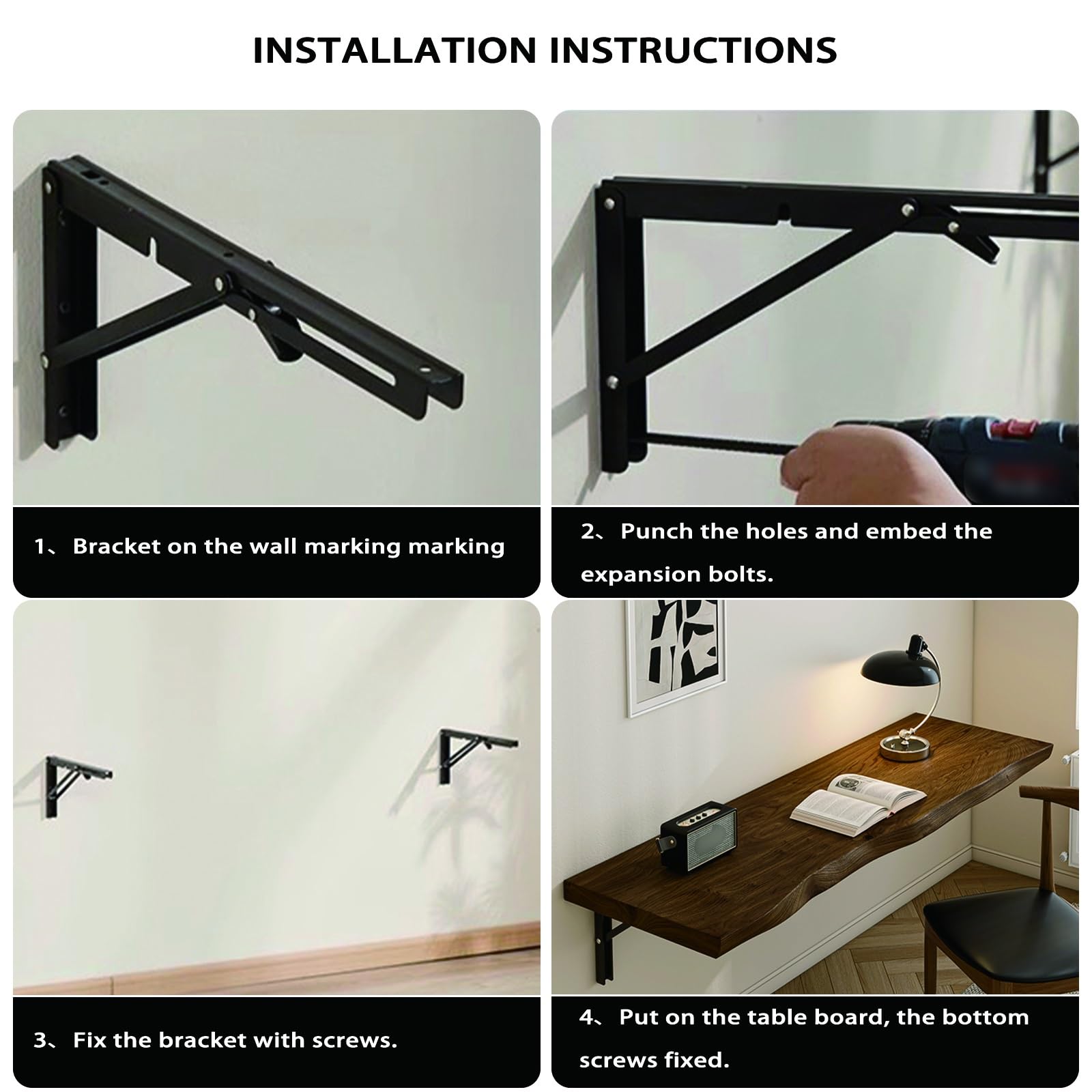 INSTALLATION INSTRUCTIONS

1、Bracket on the wall marking marking

2、Punch the holes and embed the expansion bolts.

3、Fix the bracket with screws.

4、Put on the table board, the bottom screws fixed.