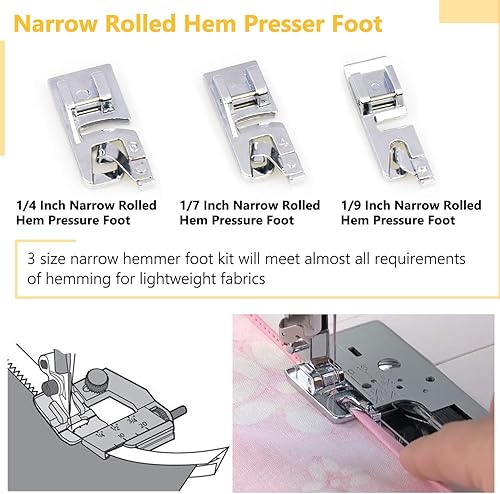 Narrow Rolled Hem Presser Foot

1/4 Inch Narrow Rolled Hem Pressure Foot

1/7 Inch Narrow Rolled Hem Pressure Foot

1/9 Inch Narrow Rolled Hem Pressure Foot

3 size narrow hemmer foot kit will meet almost all requirements of hemming for lightweight fabrics

1/4 1/2 3/4 1
10 20