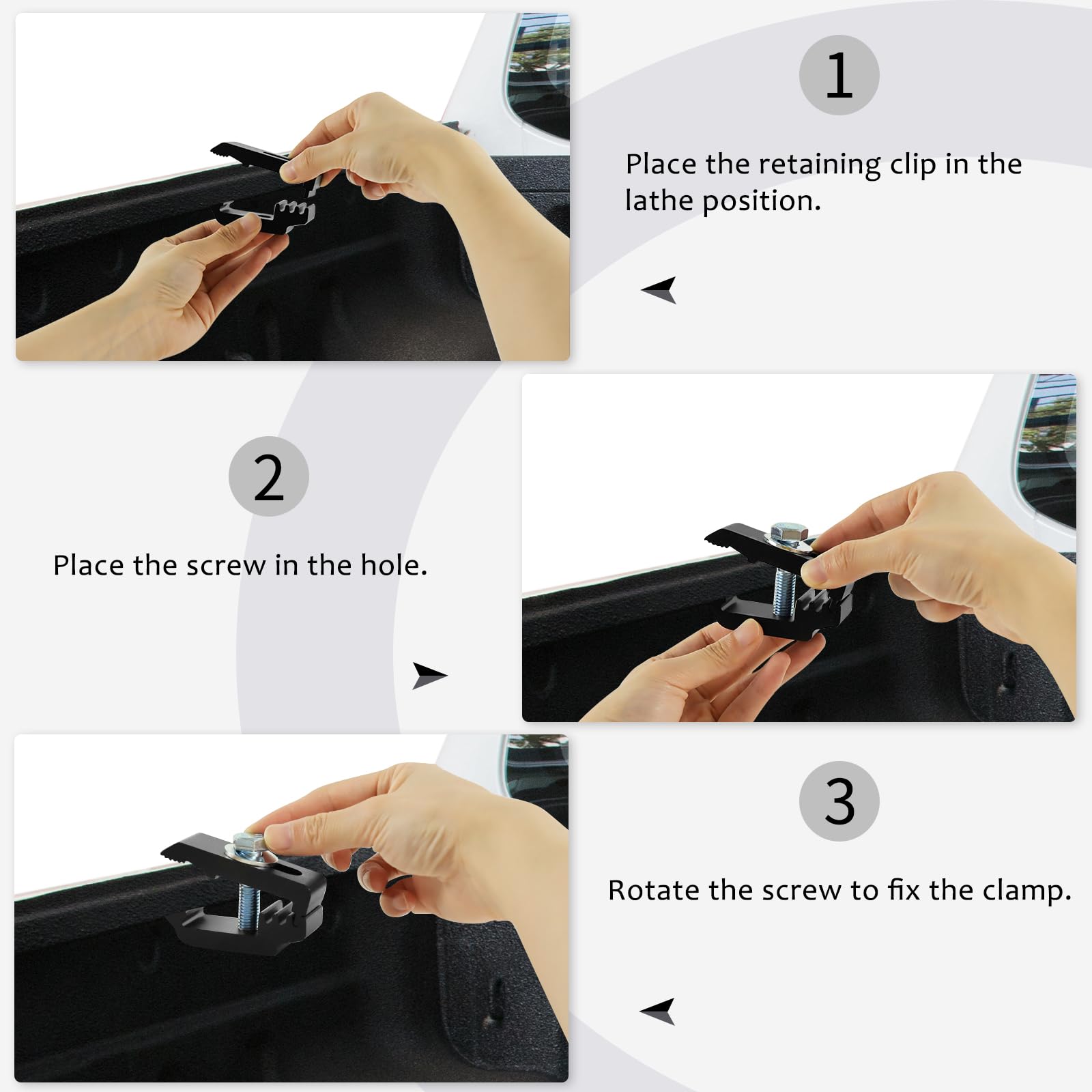 1

Place the retaining clip in the lathe position.

2

Place the screw in the hole.

3

Rotate the screw to fix the clamp.