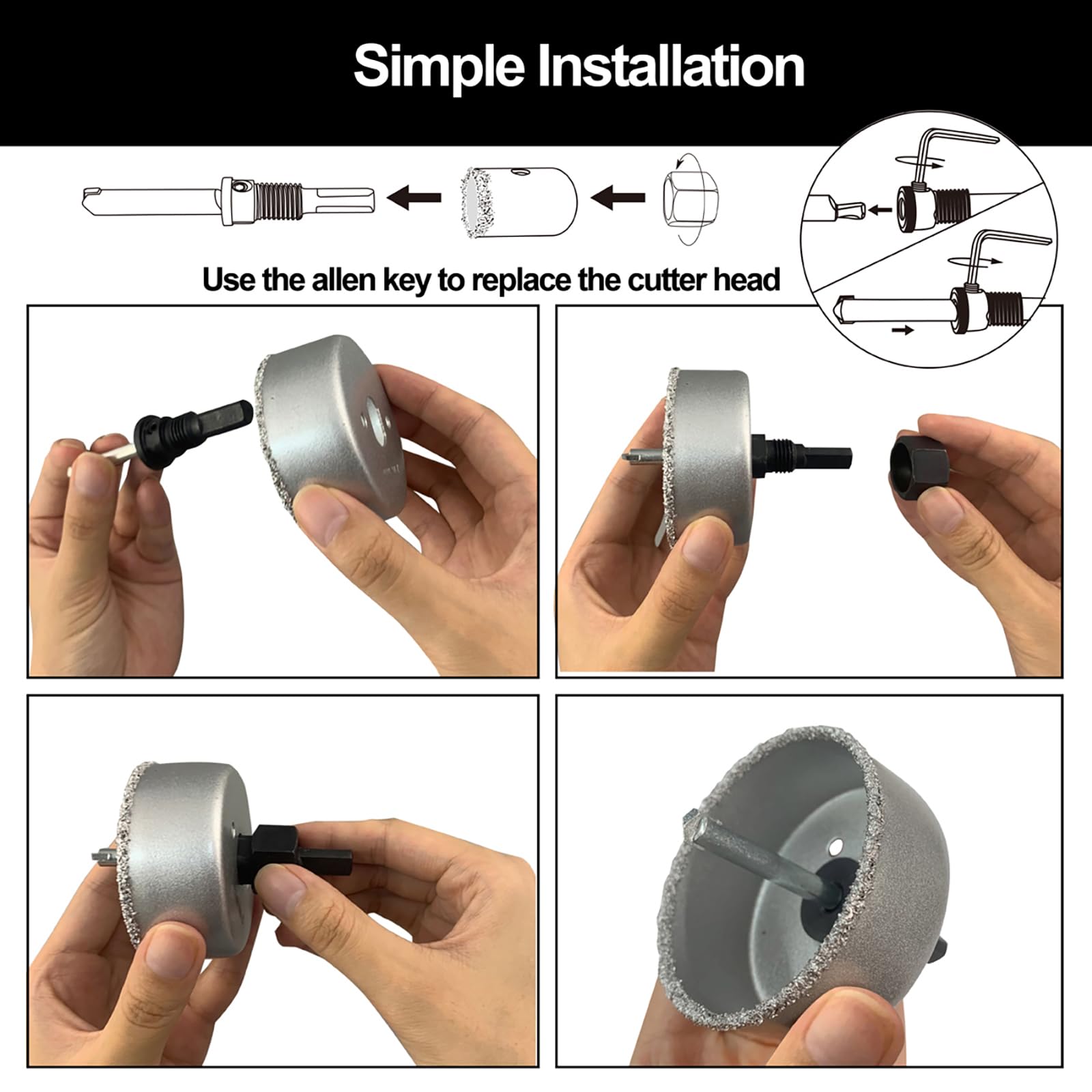 Simple Installation

Use the allen key to replace the cutter head