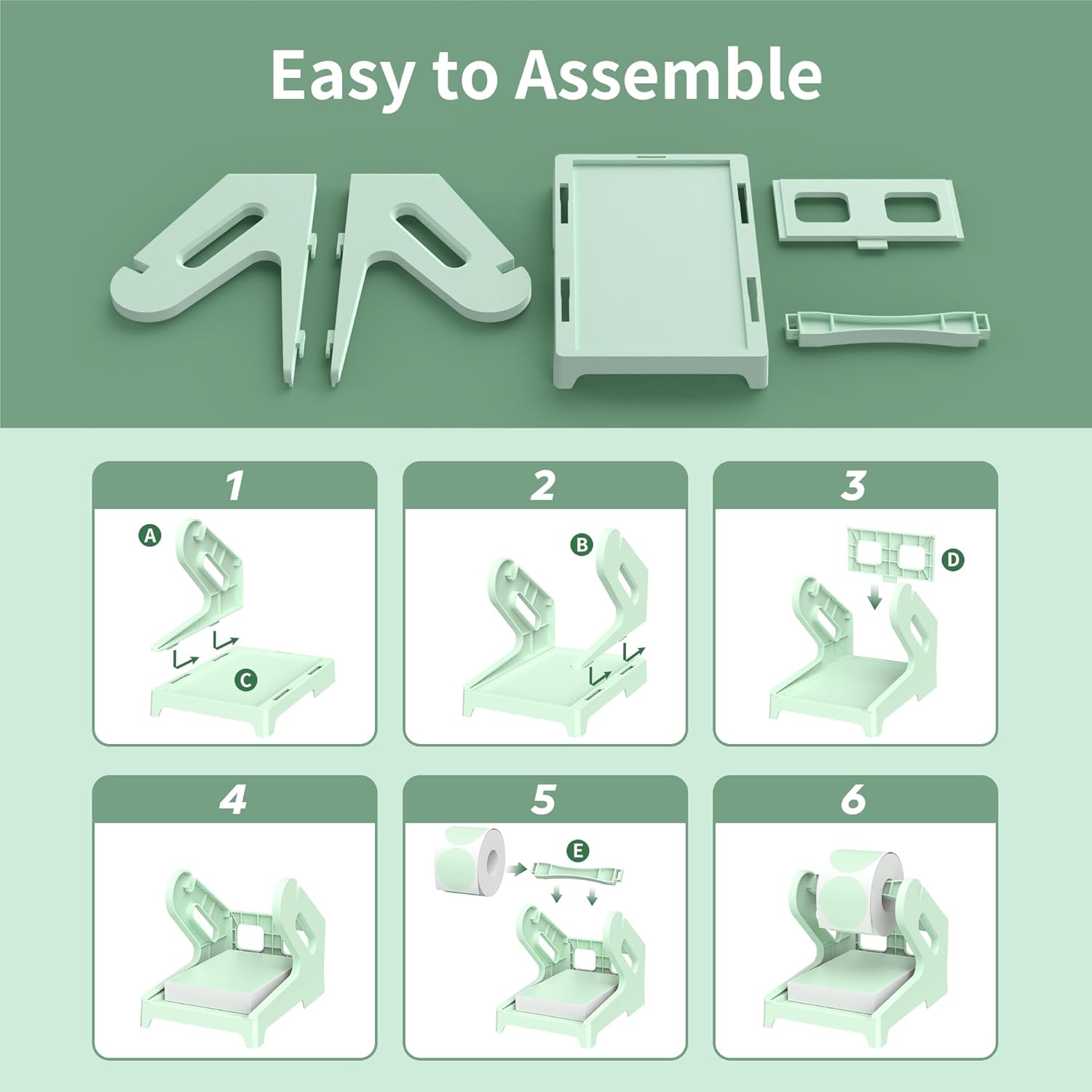 Easy to Assemble

1

A

C

2

B

3

D

4

5

E

6