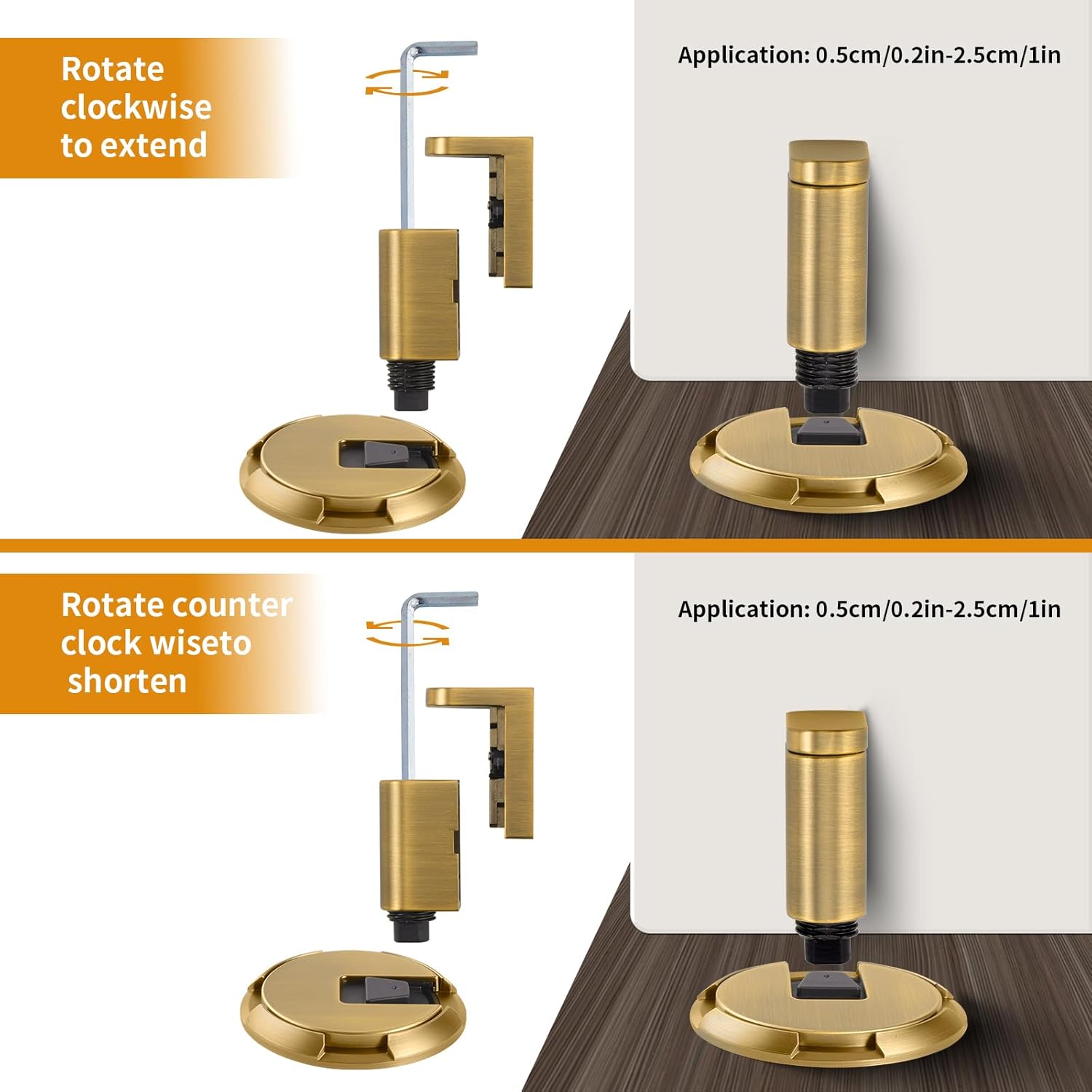 Rotate clockwise to extend

Application: 0.5cm/0.2in-2.5cm/1in

Rotate counter clock wiseto shorten

Application: 0.5cm/0.2in-2.5cm/1in