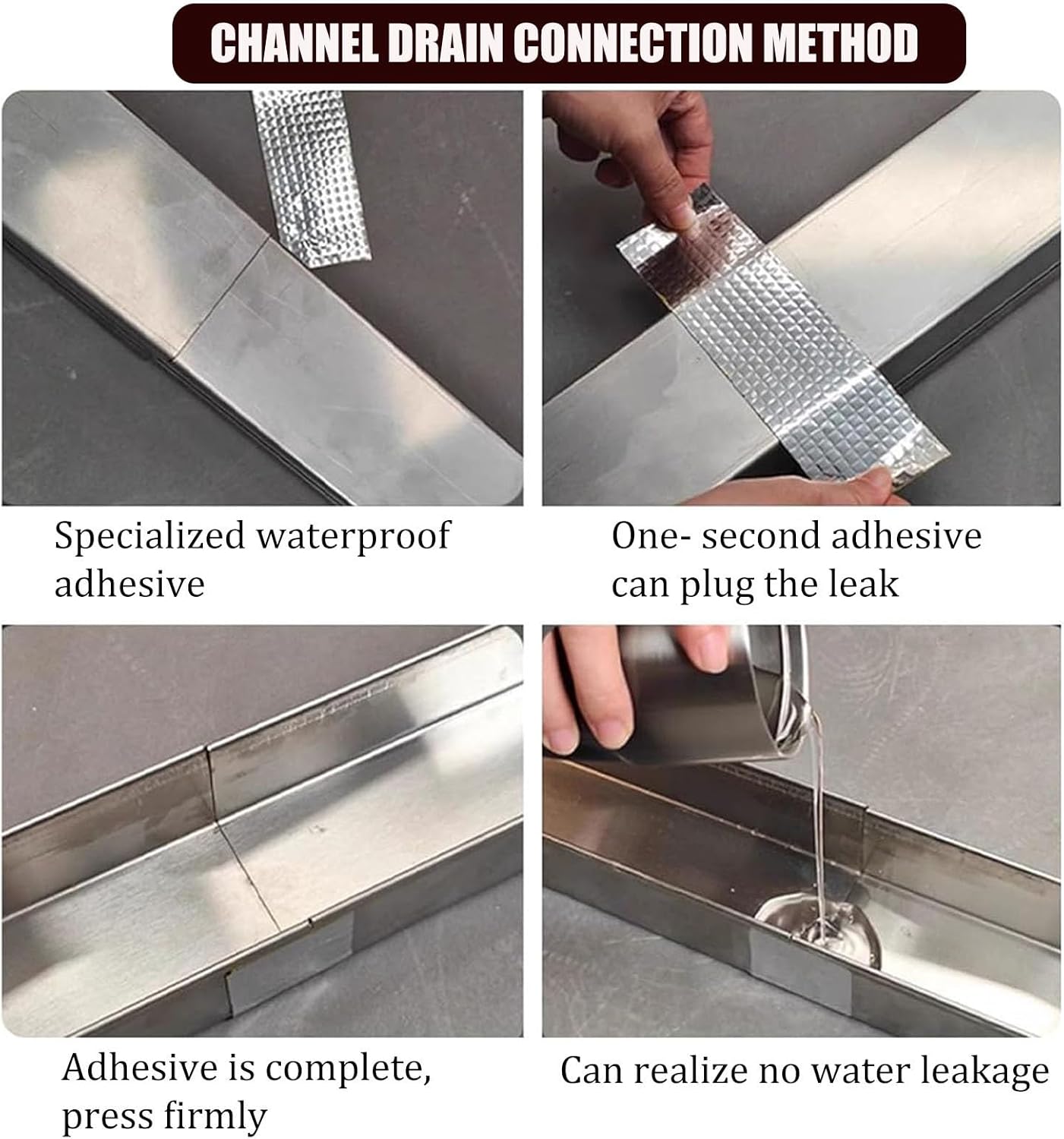 CHANNEL DRAIN CONNECTION METHOD

Specialized waterproof adhesive

One- second adhesive can plug the leak

Adhesive is complete, press firmly

Can realize no water leakage