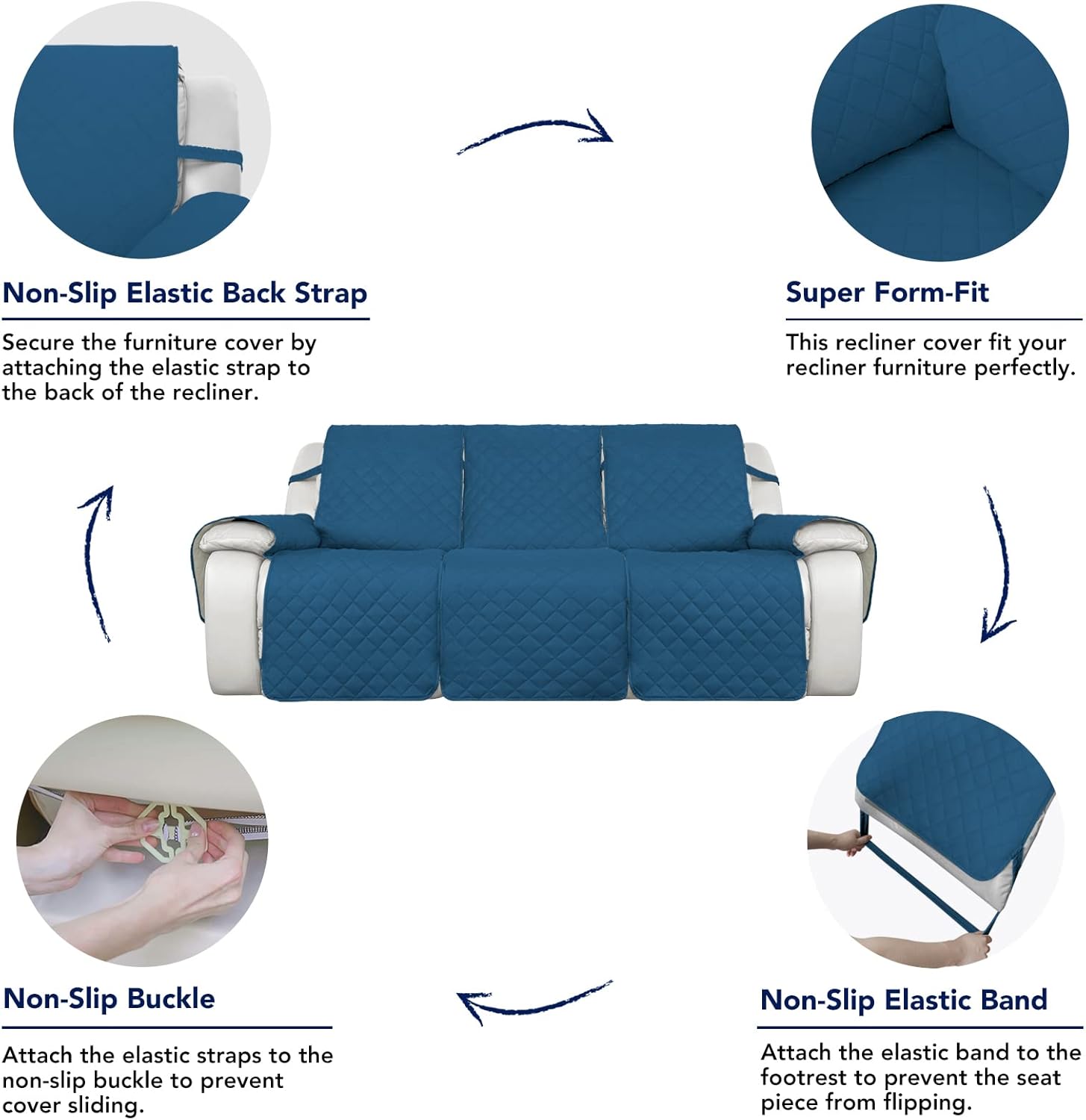 Non-Slip Elastic Back Strap

Secure the furniture cover by attaching the elastic strap to the back of the recliner.

Super Form-Fit

This recliner cover fit your recliner furniture perfectly.

Non-Slip Buckle

Attach the elastic straps to the non-slip buckle to prevent cover sliding.

Non-Slip Elastic Band

Attach the elastic band to the footrest to prevent the seat piece from flipping.