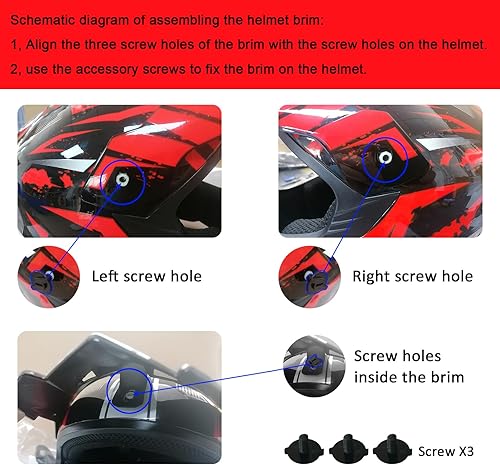 Schematic diagram of assembling the helmet brim:

1, Align the three screw holes of the brim with the screw holes on the helmet.

2, use the accessory screws to fix the brim on the helmet.

Left screw hole

Right screw hole

Screw holes inside the brim

Screw X3