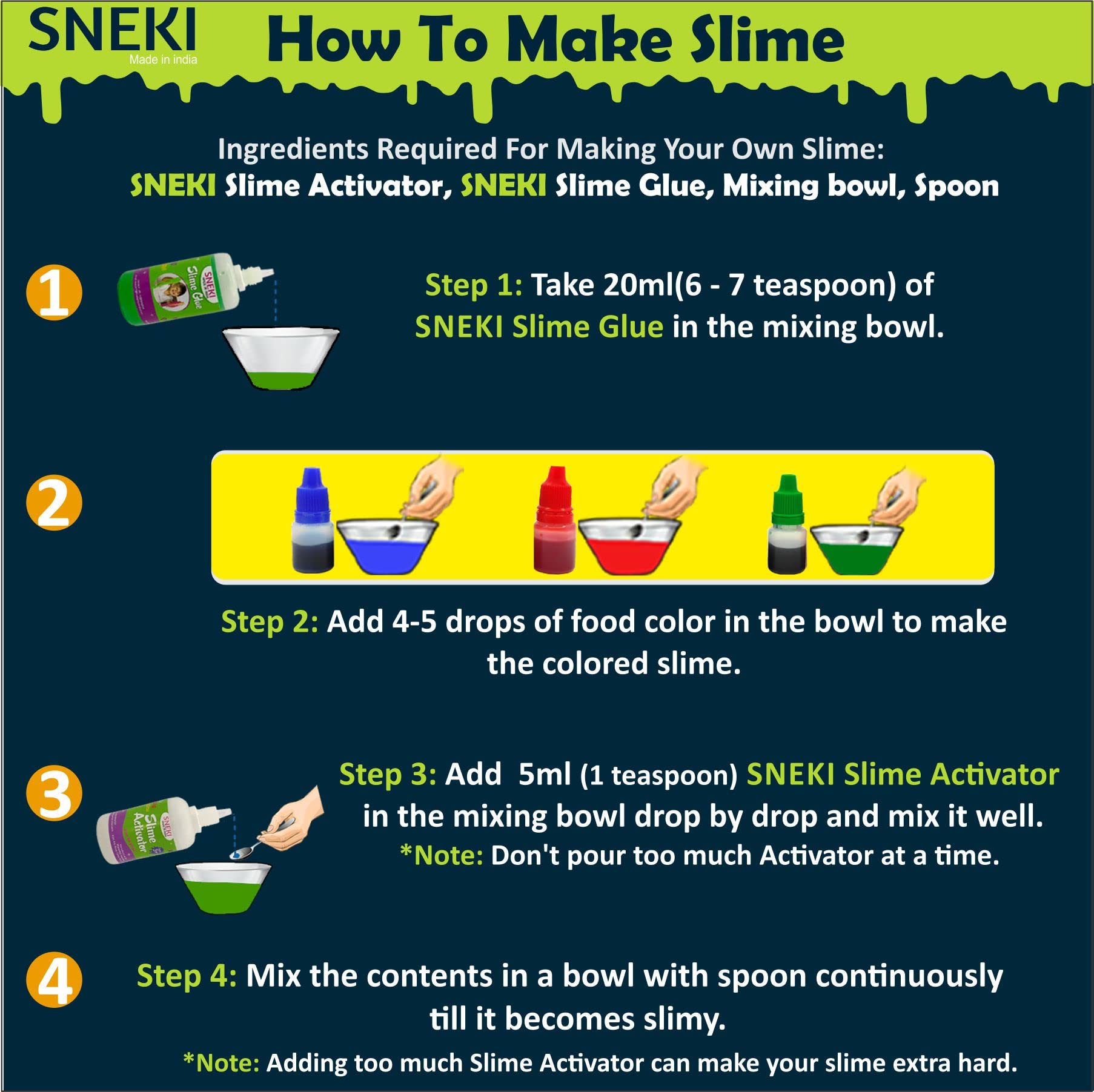 SNEKI
Made in india

How To Make Slime

Ingredients Required For Making Your Own Slime:
SNEKI Slime Activator, SNEKI Slime Glue, Mixing bowl, Spoon

1

SNEKI Slime Glue

Step 1: Take 20ml(6 - 7 teaspoon) of SNEKI Slime Glue in the mixing bowl.

2

Step 2: Add 4-5 drops of food color in the bowl to make the colored slime.

3

SNEKI Slime Activator

Step 3: Add 5ml (1 teaspoon) SNEKI Slime Activator in the mixing bowl drop by drop and mix it well.
*Note: Don't pour too much Activator at a time.

4

Step 4: Mix the contents in a bowl with spoon continuously till it becomes slimy.
*Note: Adding too much Slime Activator can make your slime extra hard.