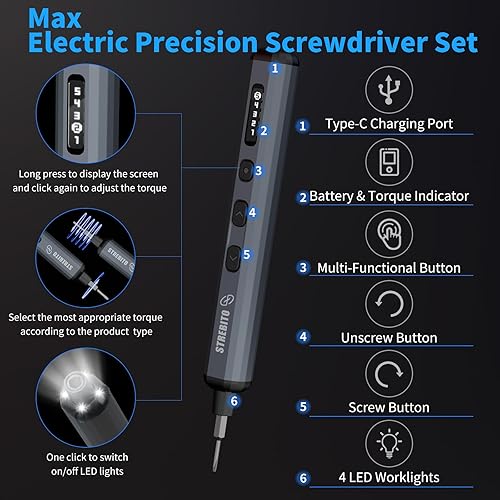 Max
Electric Precision Screwdriver Set

5
4
3
2
1

Long press to display the screen and click again to adjust the torque

STREBITO
STREBITO

Select the most appropriate torque according to the product type

One click to switch on/off LED lights

1
5
4
3
2
1
2
3
4
5
STREBITO
6

1 Type-C Charging Port

2 Battery & Torque Indicator

3 Multi-Functional Button

4 Unscrew Button

5 Screw Button

6 4 LED Worklights