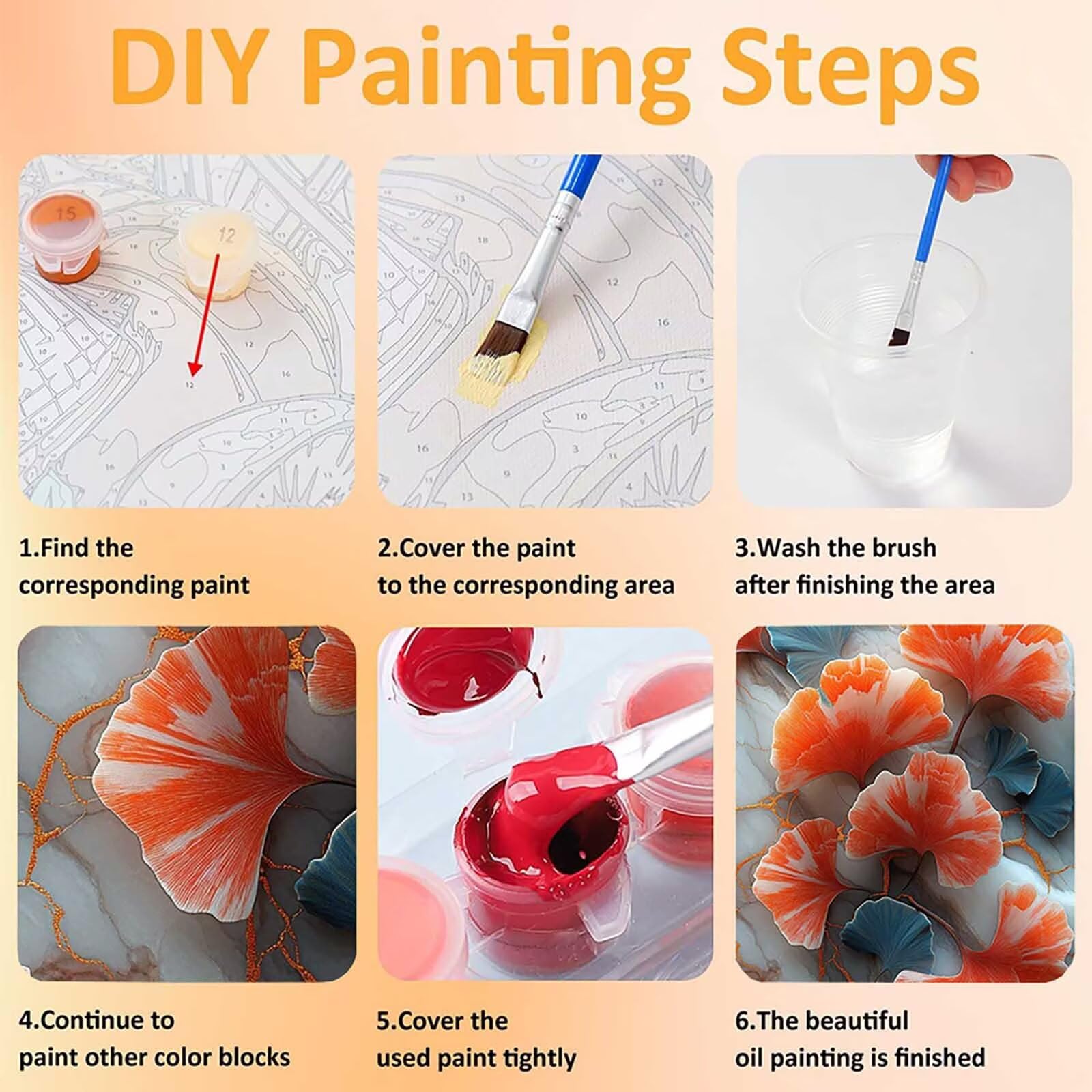 DIY Painting Steps

15

12

1.Find the corresponding paint

2.Cover the paint to the corresponding area

3.Wash the brush after finishing the area

4.Continue to paint other color blocks

5.Cover the used paint tightly

6.The beautiful oil painting is finished