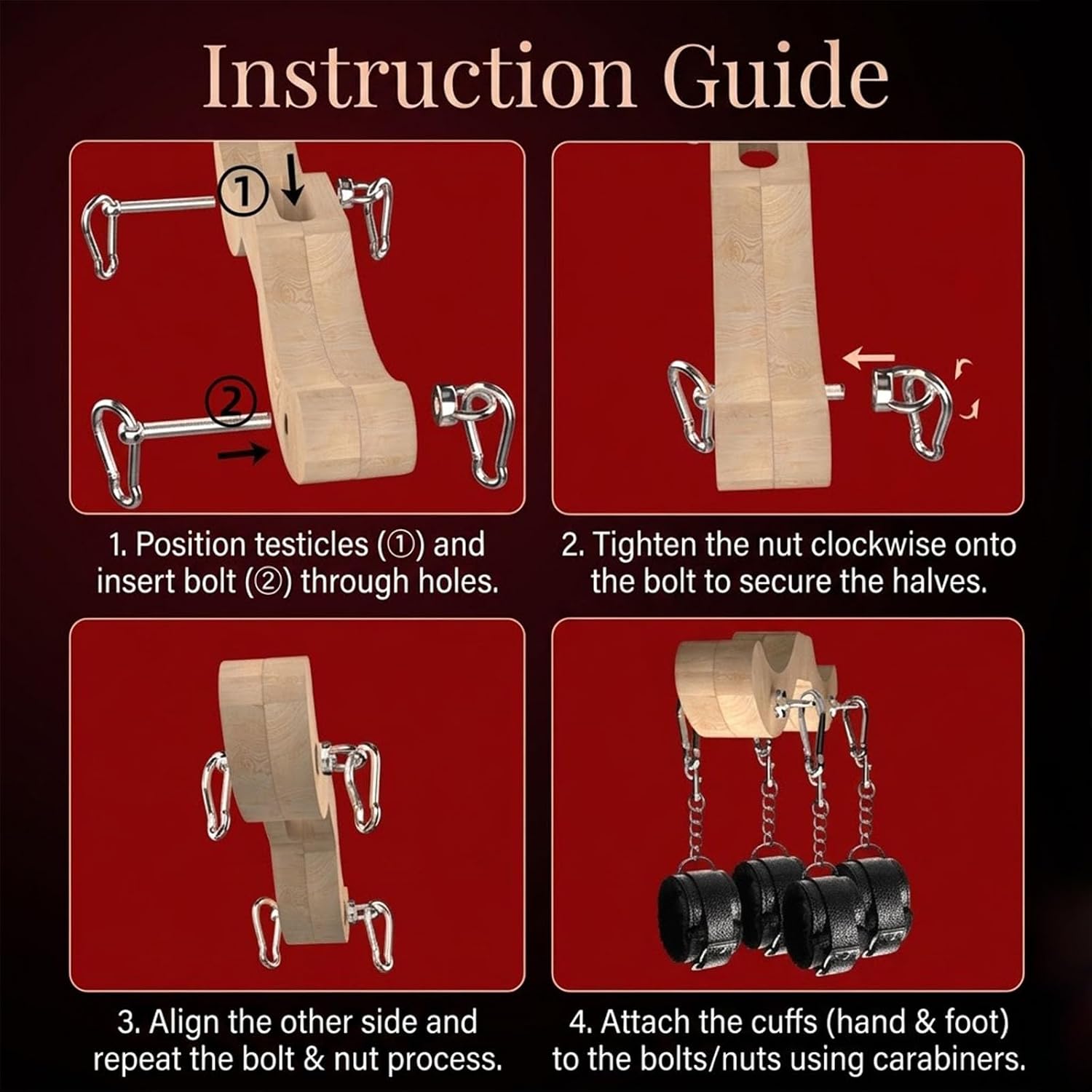 Instruction Guide

①

②

1. Position testicles (①) and insert bolt (②) through holes.

2. Tighten the nut clockwise onto the bolt to secure the halves.

3. Align the other side and repeat the bolt & nut process.

4. Attach the cuffs (hand & foot) to the bolts/nuts using carabiners.