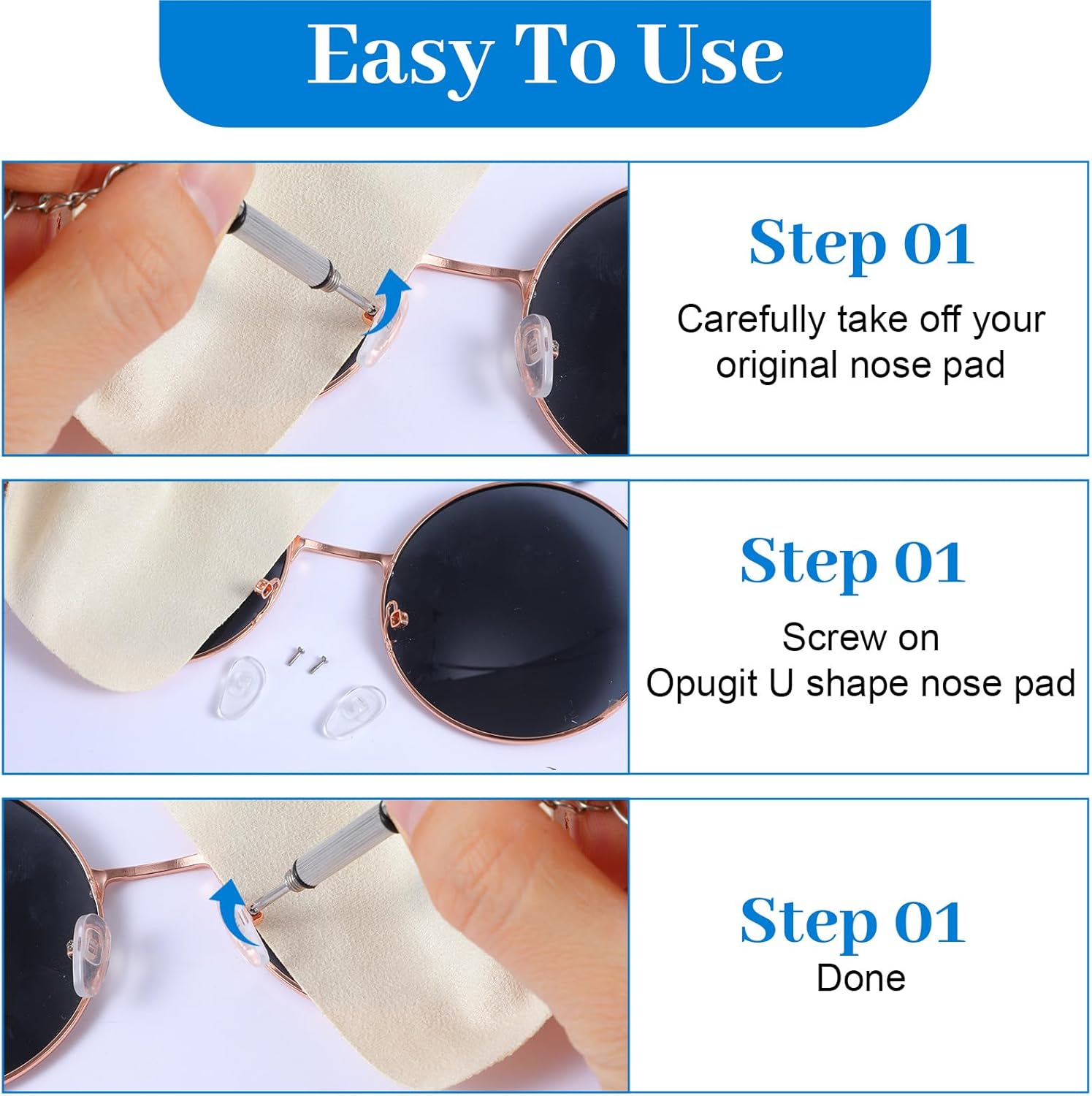 Easy To Use

Step 01

Carefully take off your original nose pad

Step 01

Screw on
Opugit U shape nose pad

Step 01

Done